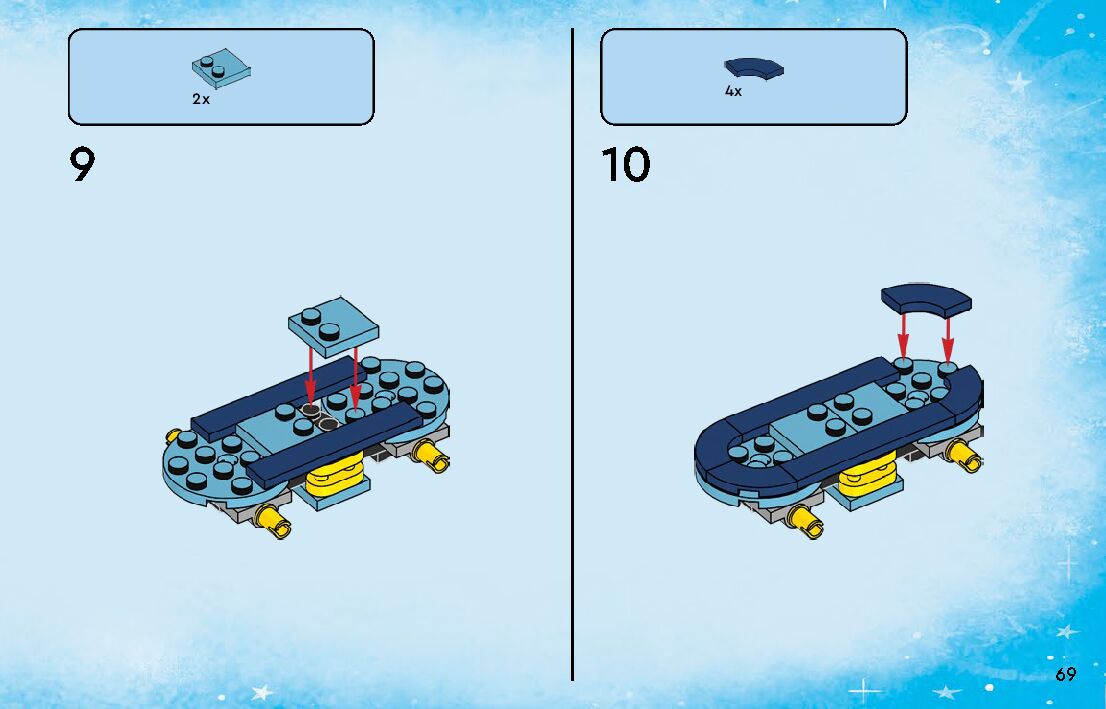 2x

9

4x

10

69