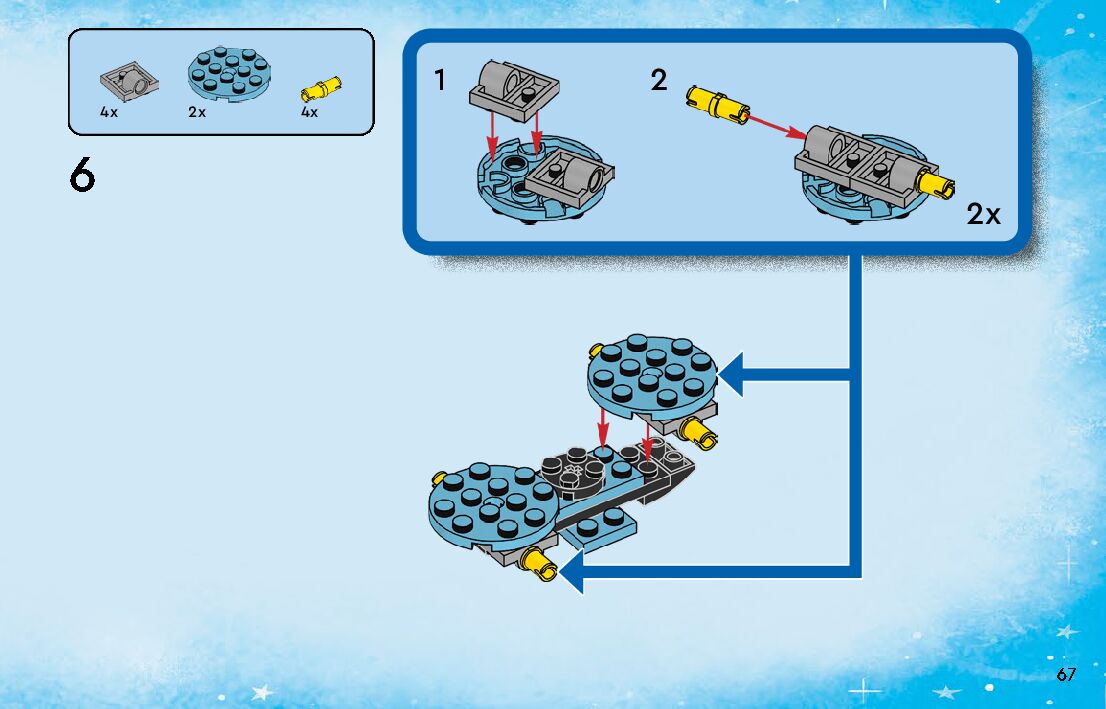 4x 2x 4x

6

1

2

2x

67