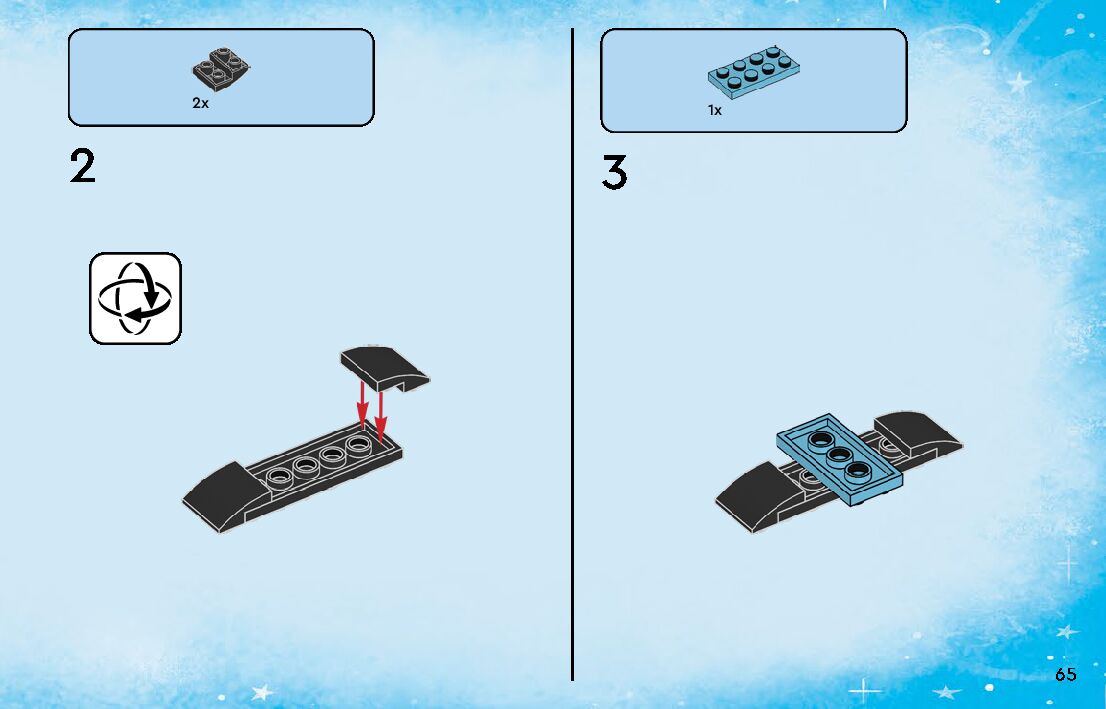 2x

2

1x

3

65