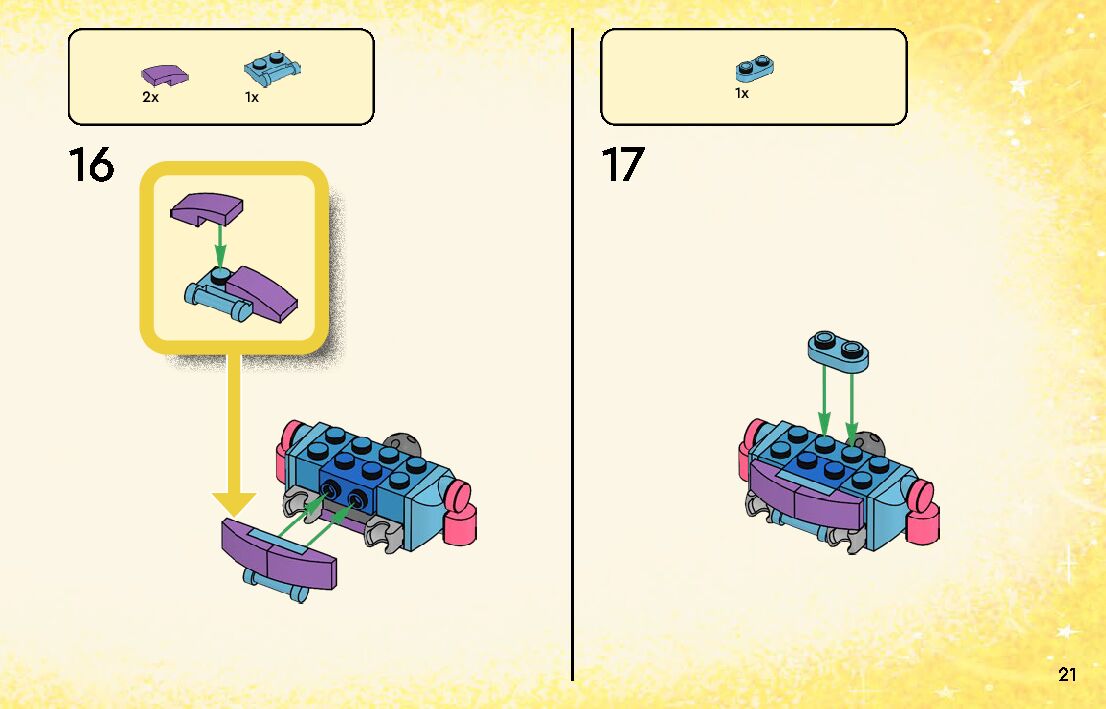 2x 1x

16

1x

17

21