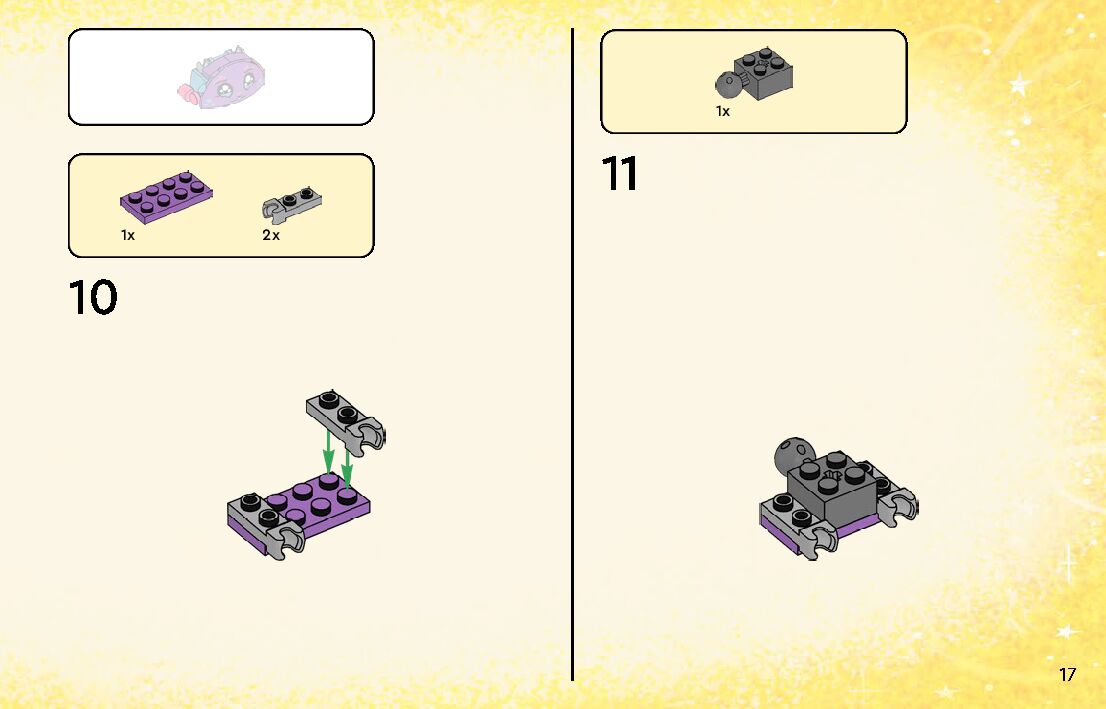 1x

2x

10

1x

11

17