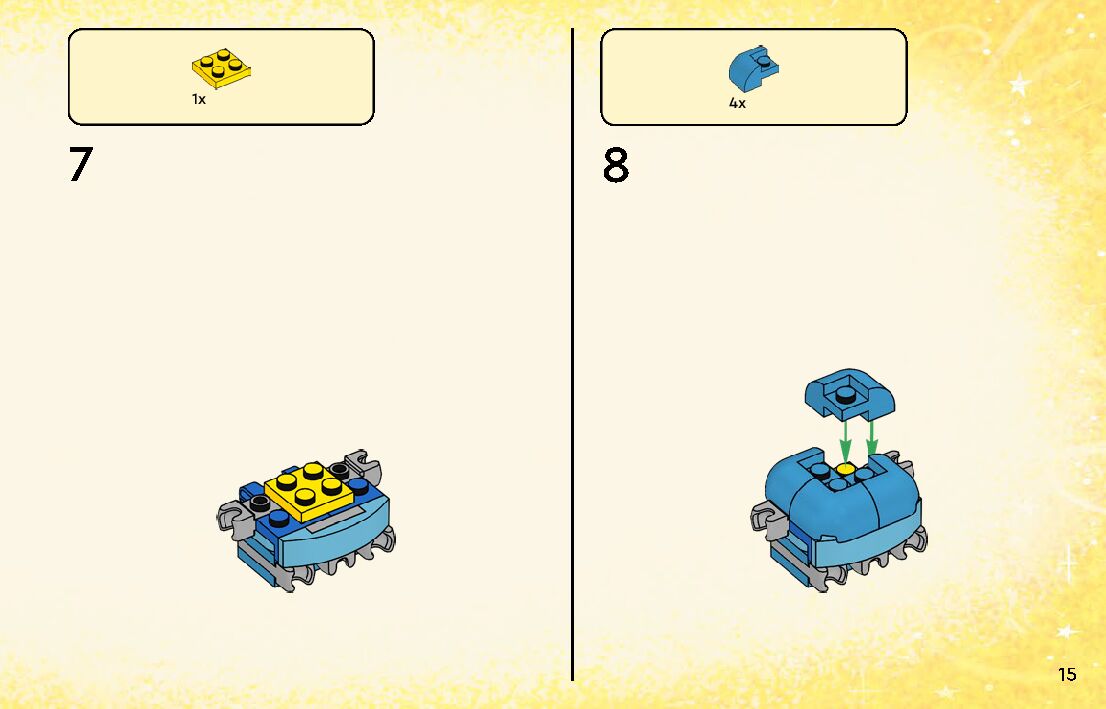 1x

7

4x

8

15