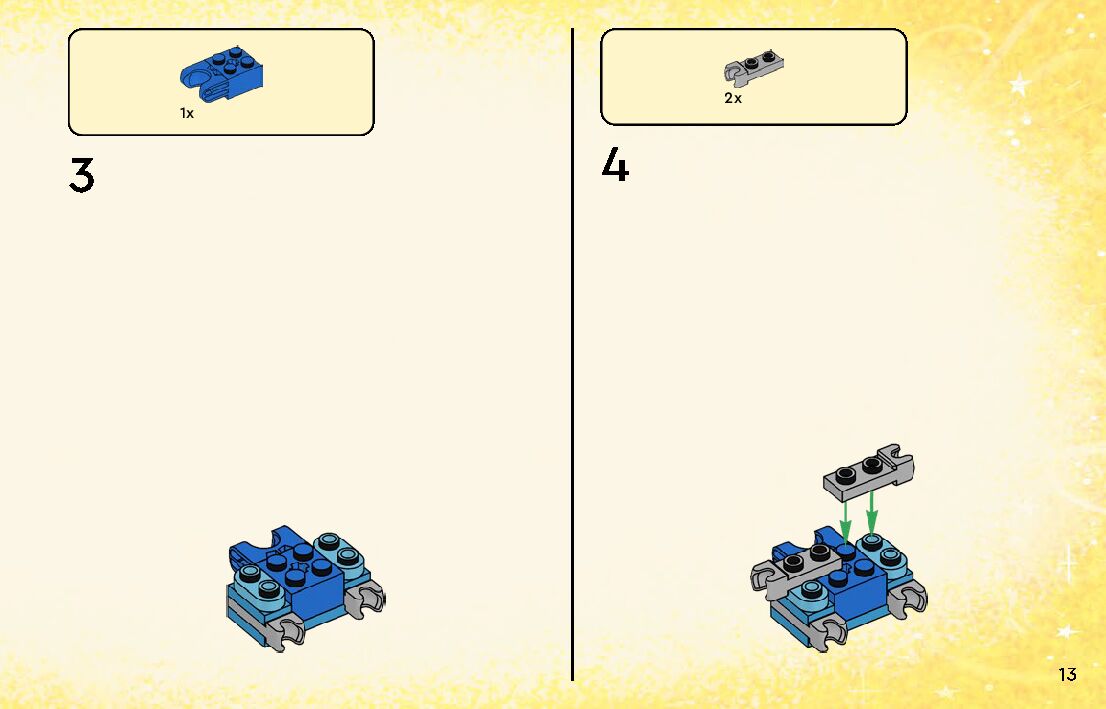 1x

3

2x

4

13