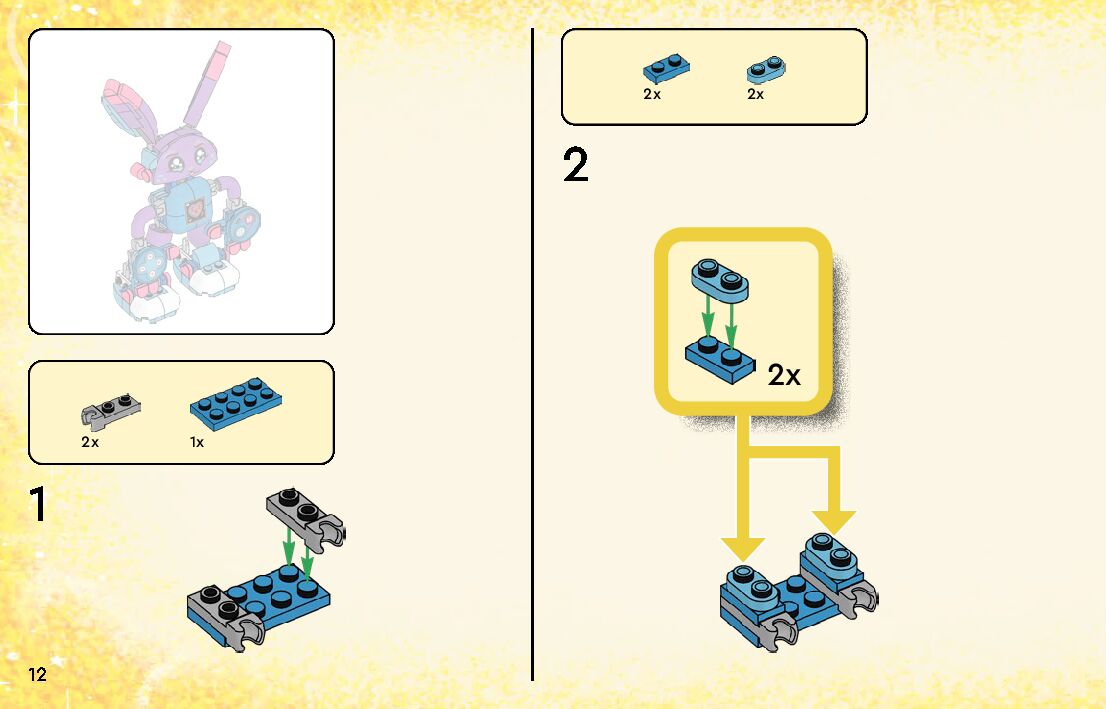 2x
1x

1

12

2x
2x

2

2x