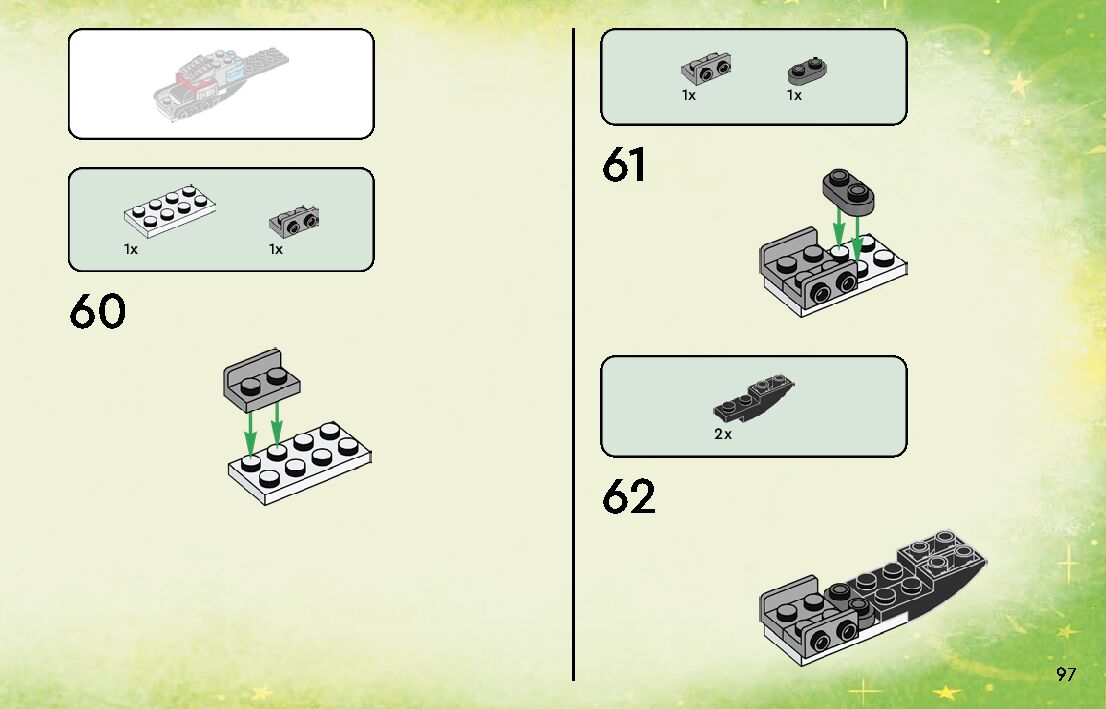 1x

1x

60

1x

1x

61

2x

62

97