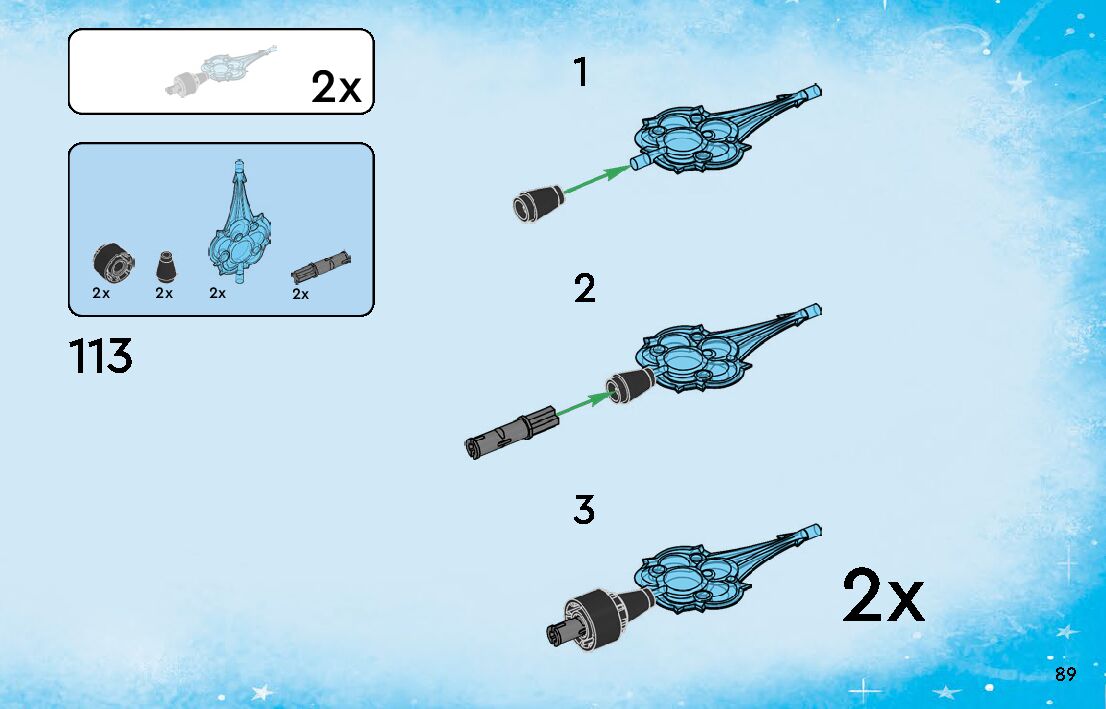 2x

2x 2x 2x 2x

113

1

2

3

2x

89