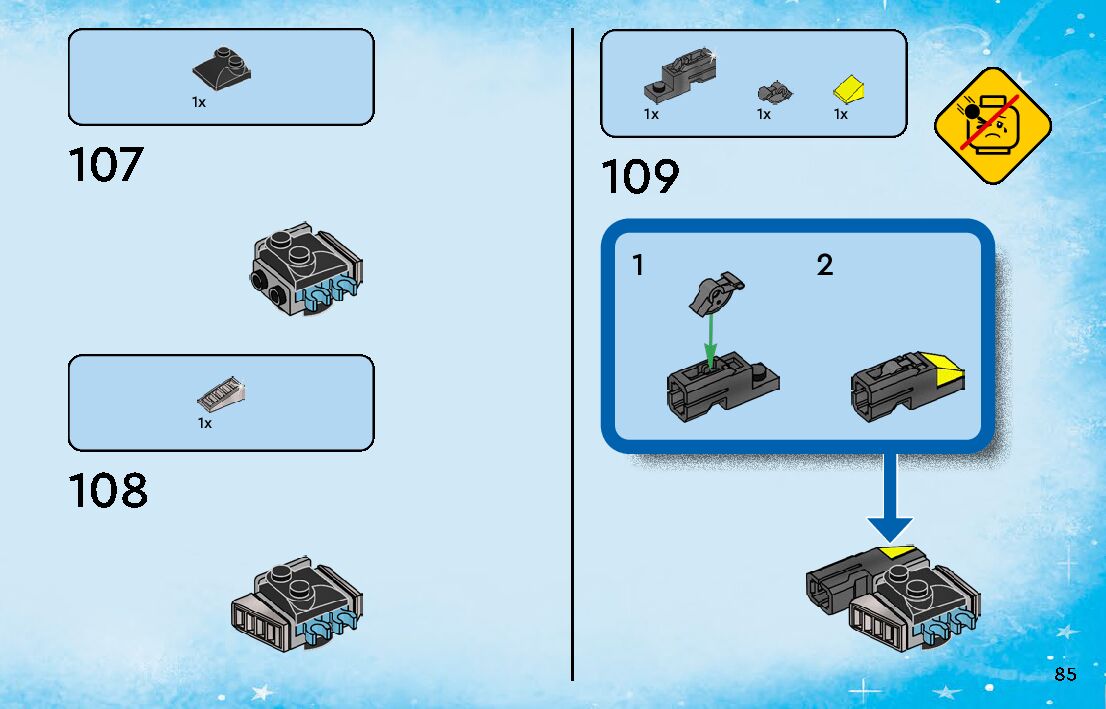 1x

107

1x

108

1x 1x 1x

109

1

2

85