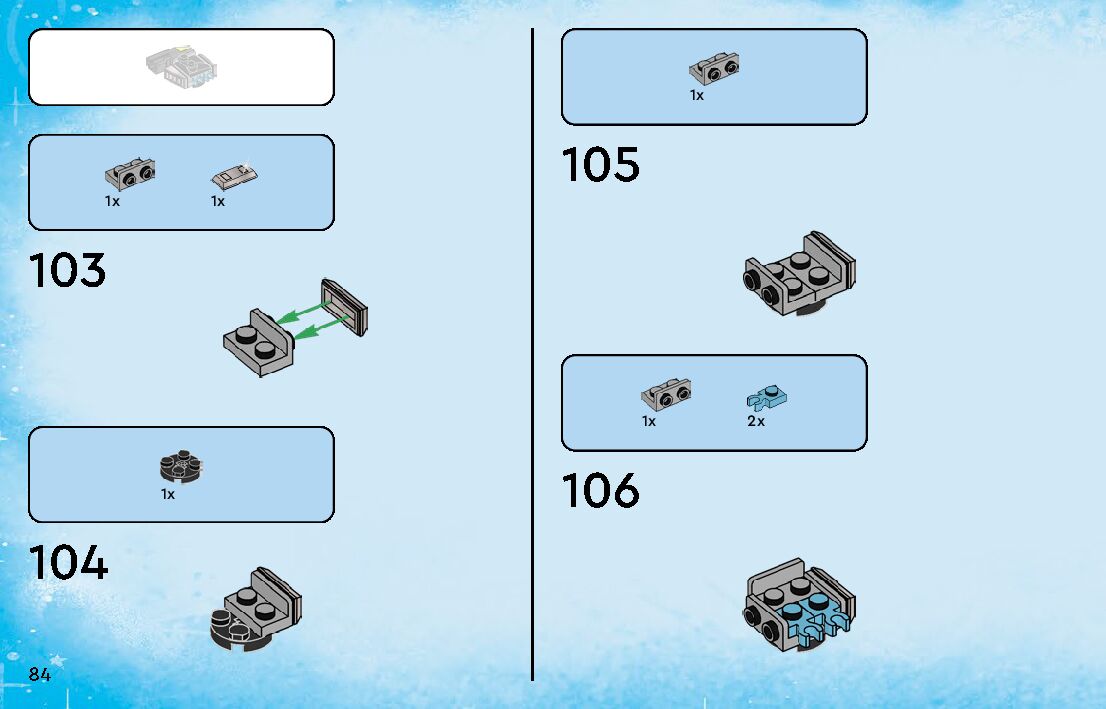 1x 1x

103

1x

104

84

1x

105

1x 2x

106