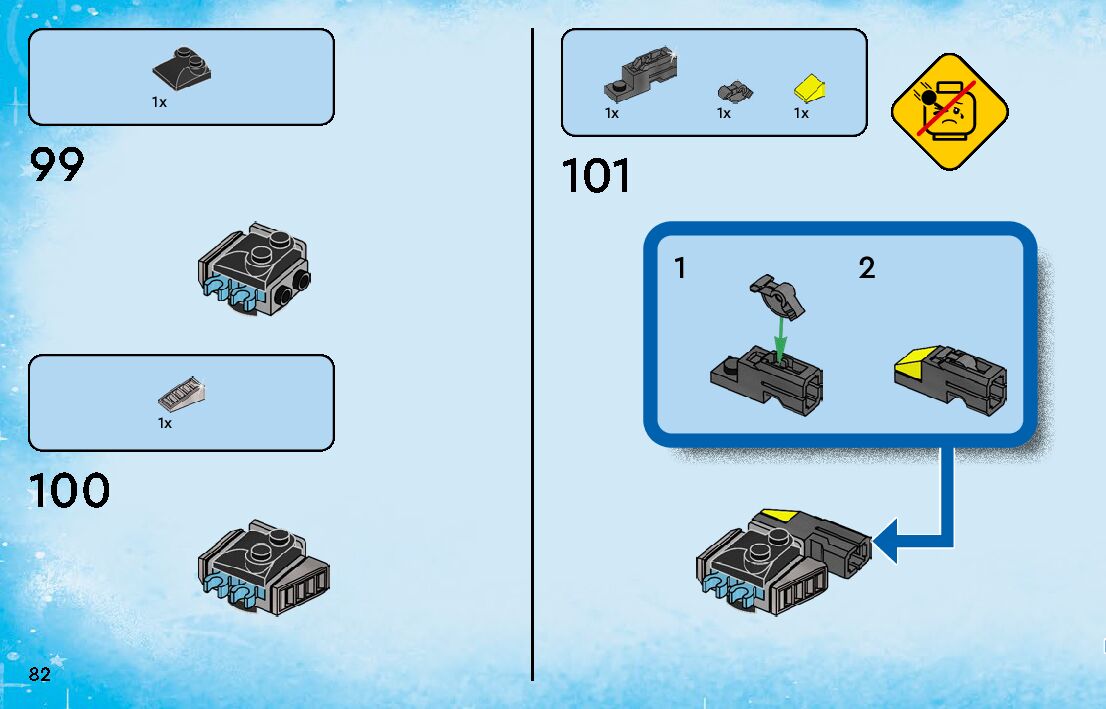 1x

99

1x

100

82

1x 1x 1x

101

1

2