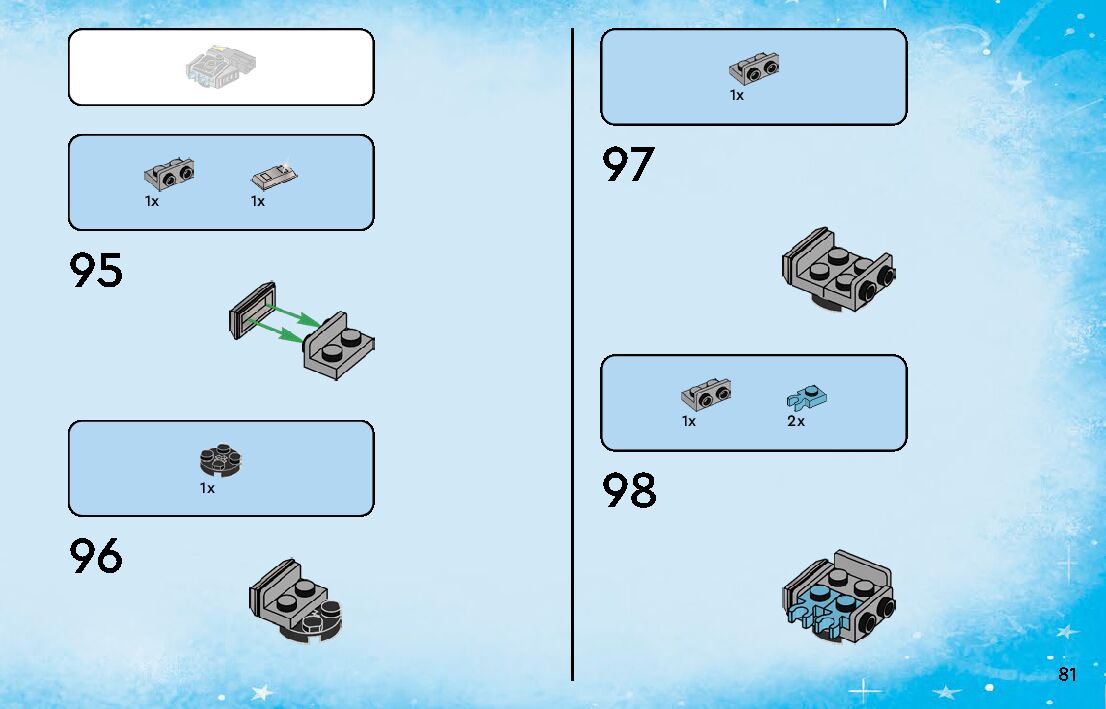 1x 1x

95

1x

96

1x

97

1x 2x

98

81