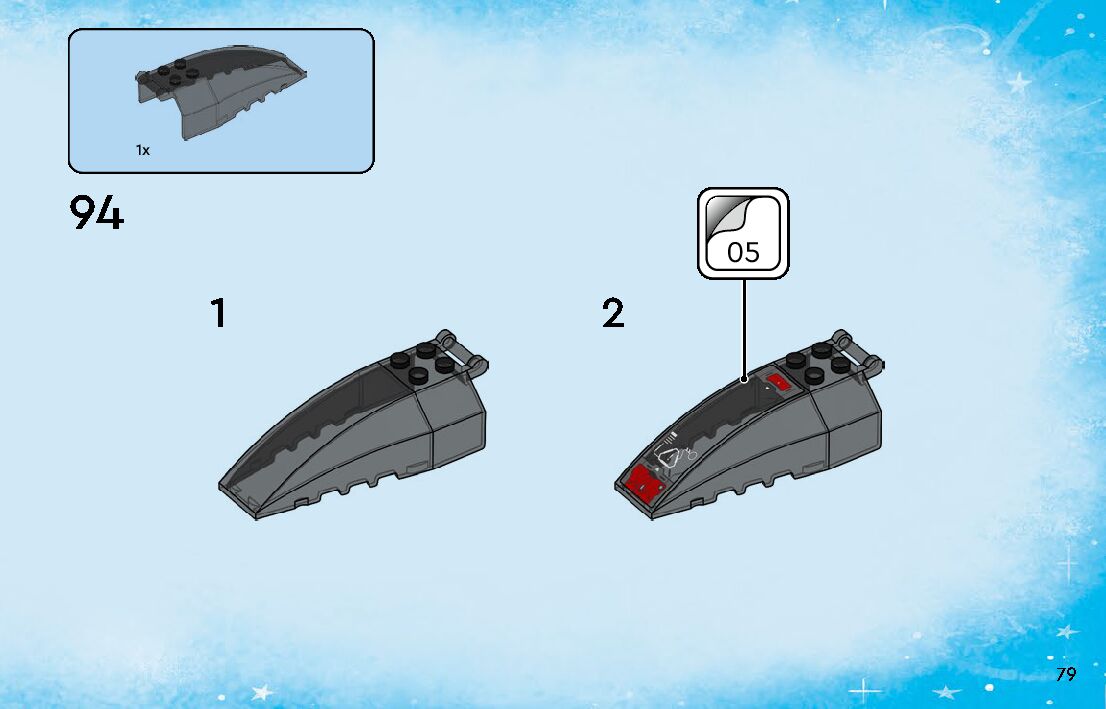 1x

94

1

2

05

79