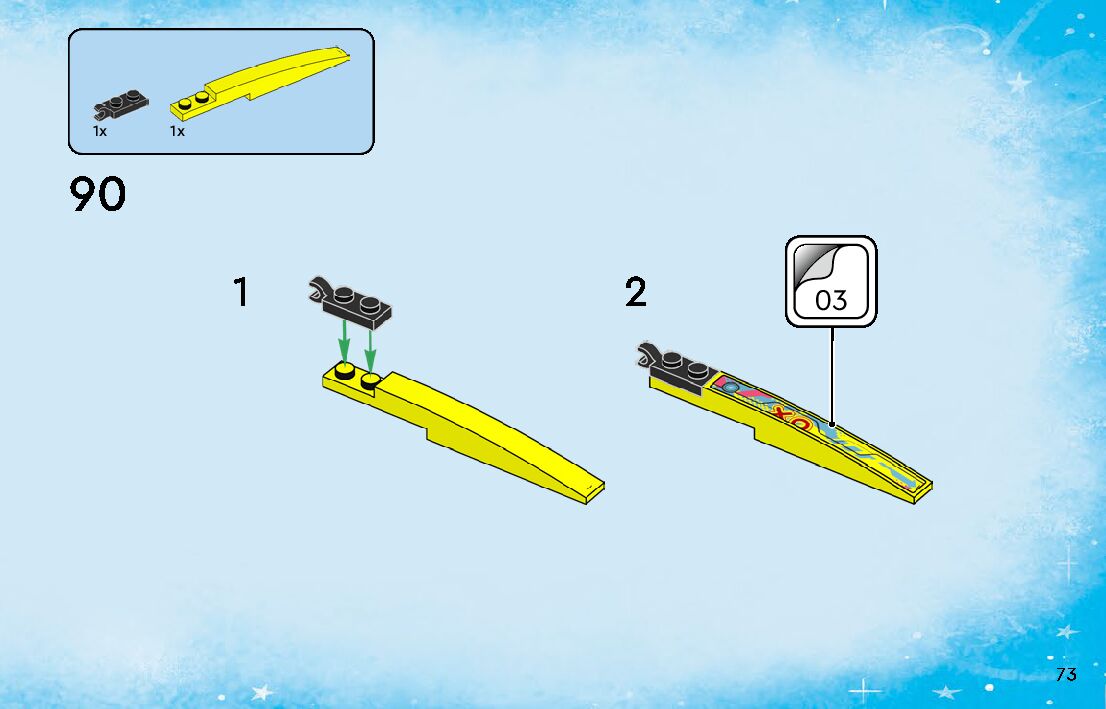 1x
1x

90

1

2

03

73