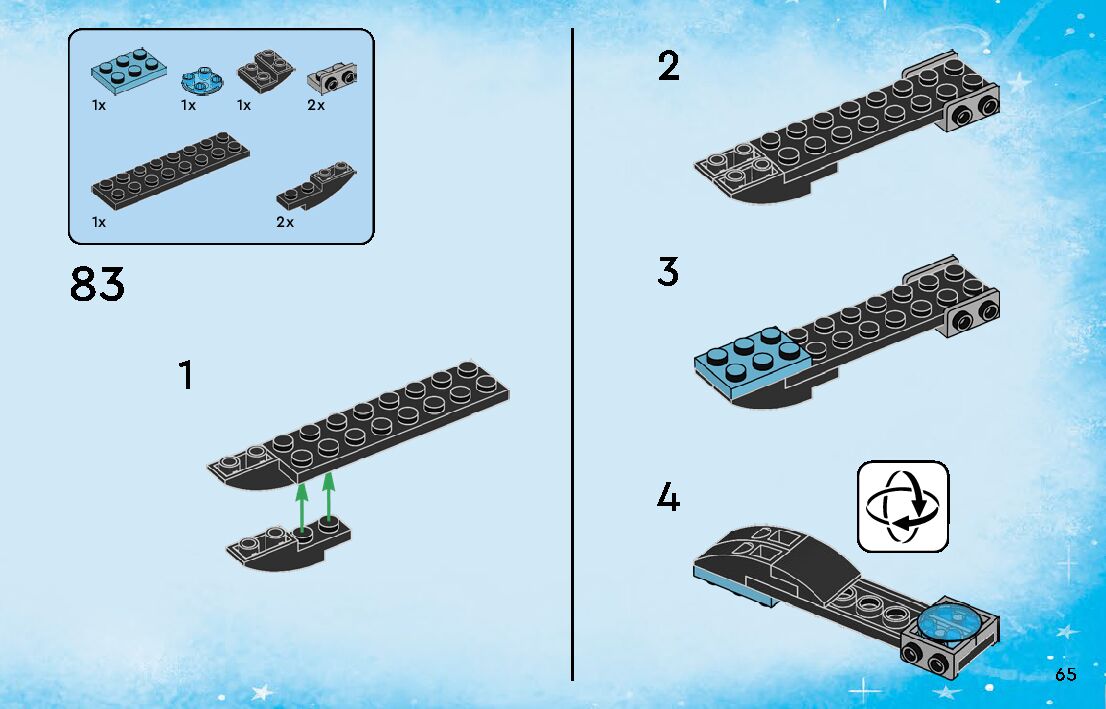 1x 1x 1x 2x

1x 2x

83

1

2

3

4

65