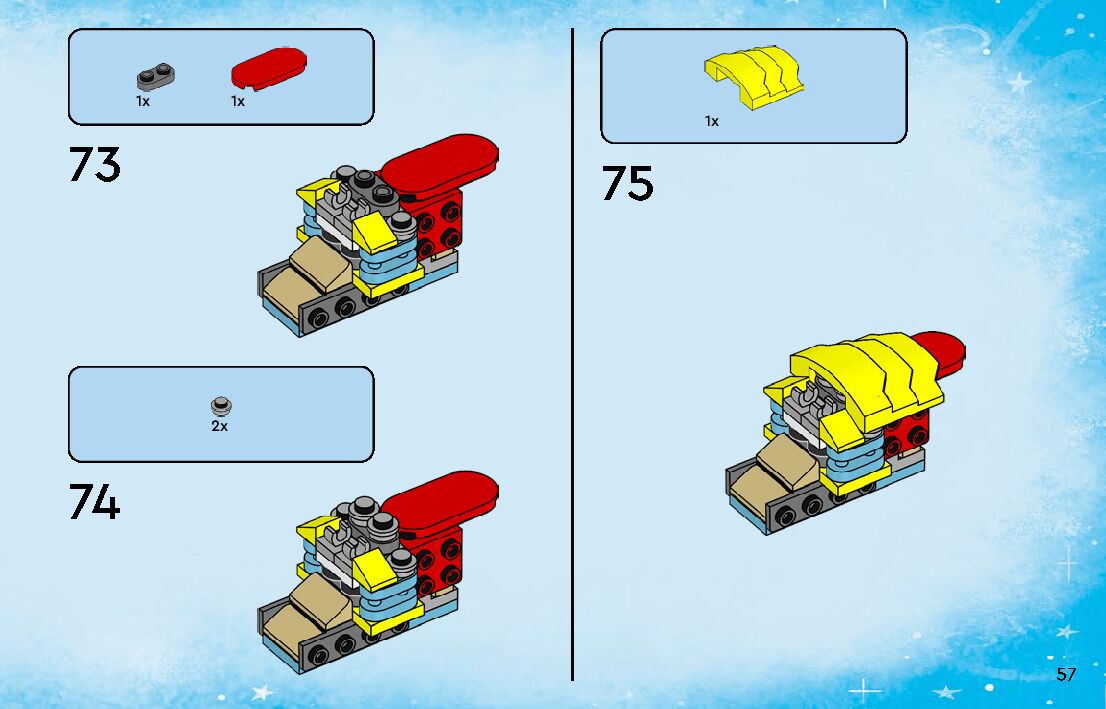 1x 1x

73

2x

74

1x

75

57