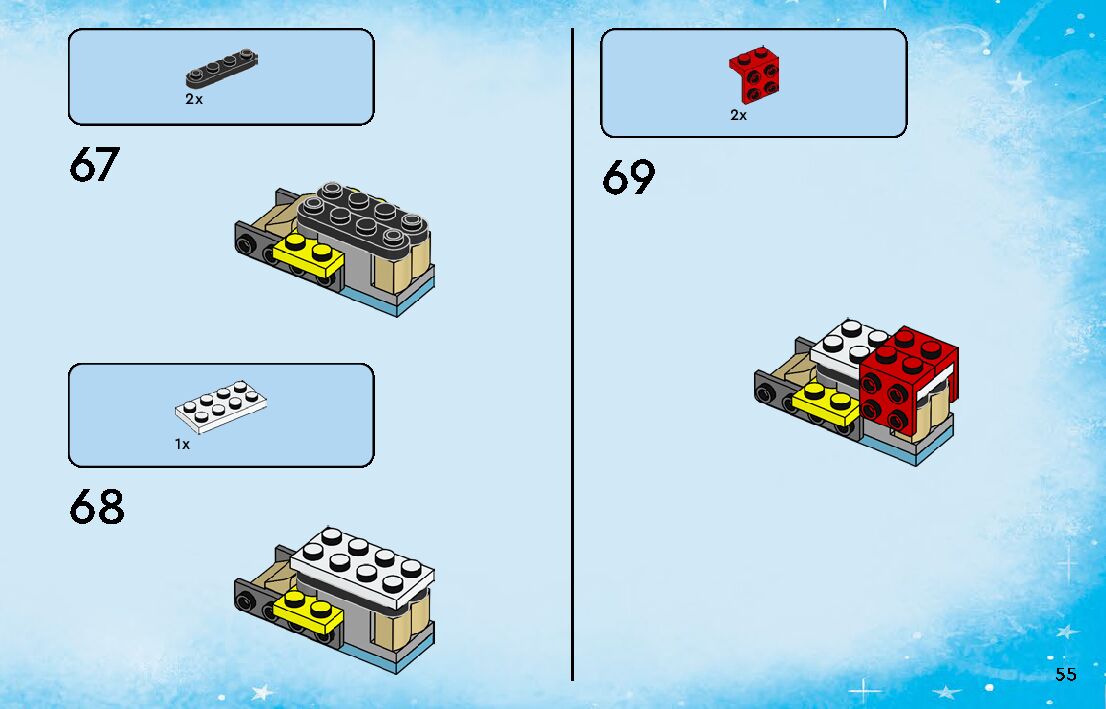 2x

67

1x

68

2x

69

55