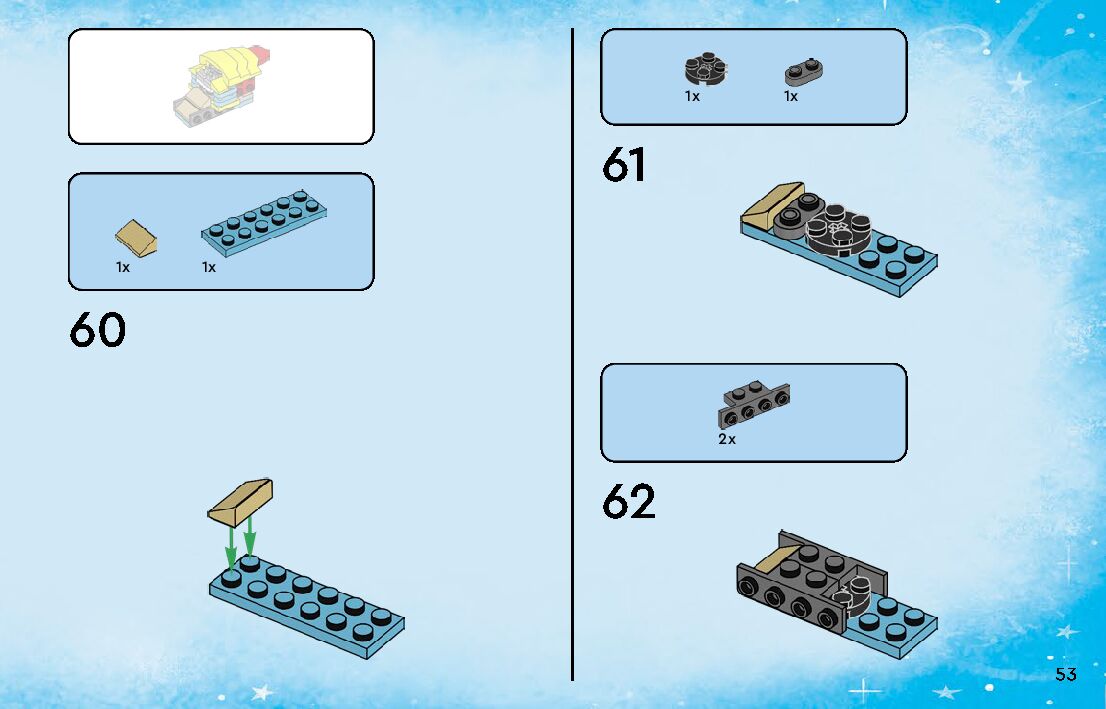 1x
1x

60

1x
1x

61

2x

62

53