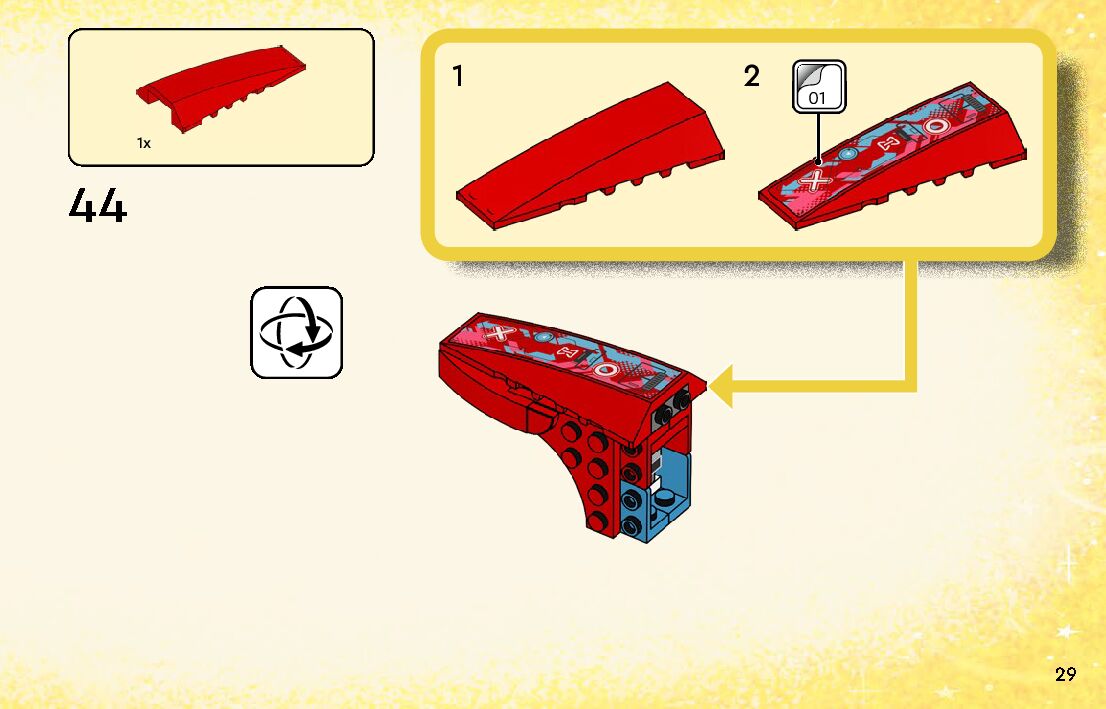 1x

44

1

2

01

29