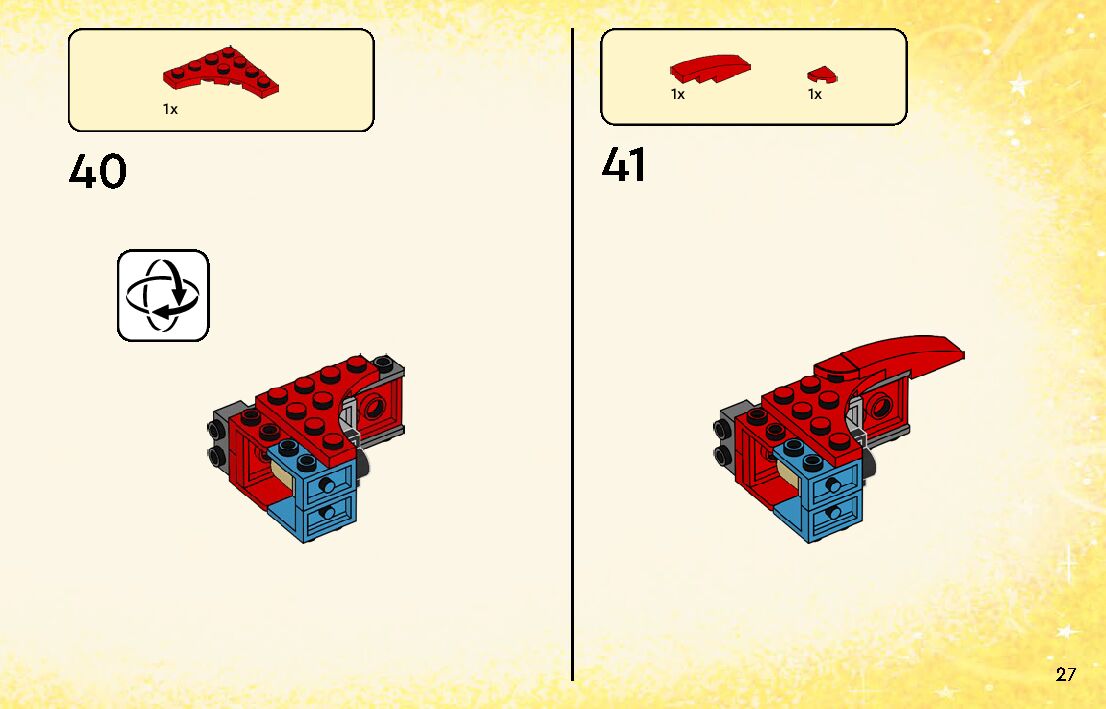 1x

40

1x

1x

41

27