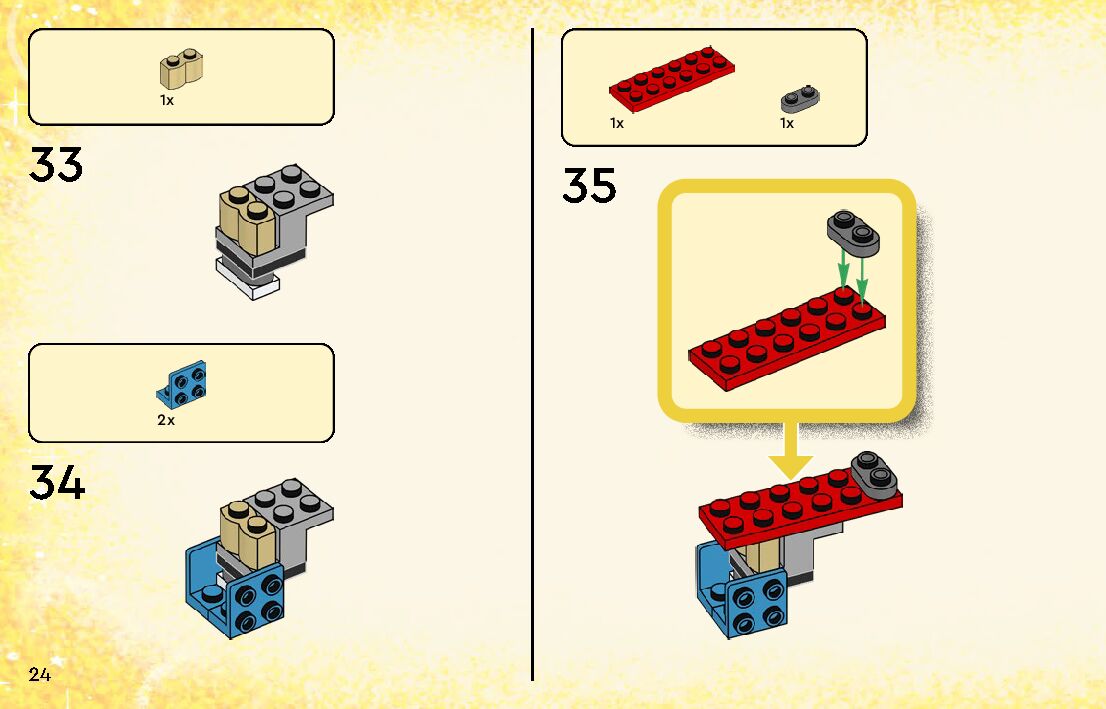 1x

33

2x

34

24

1x

1x

35