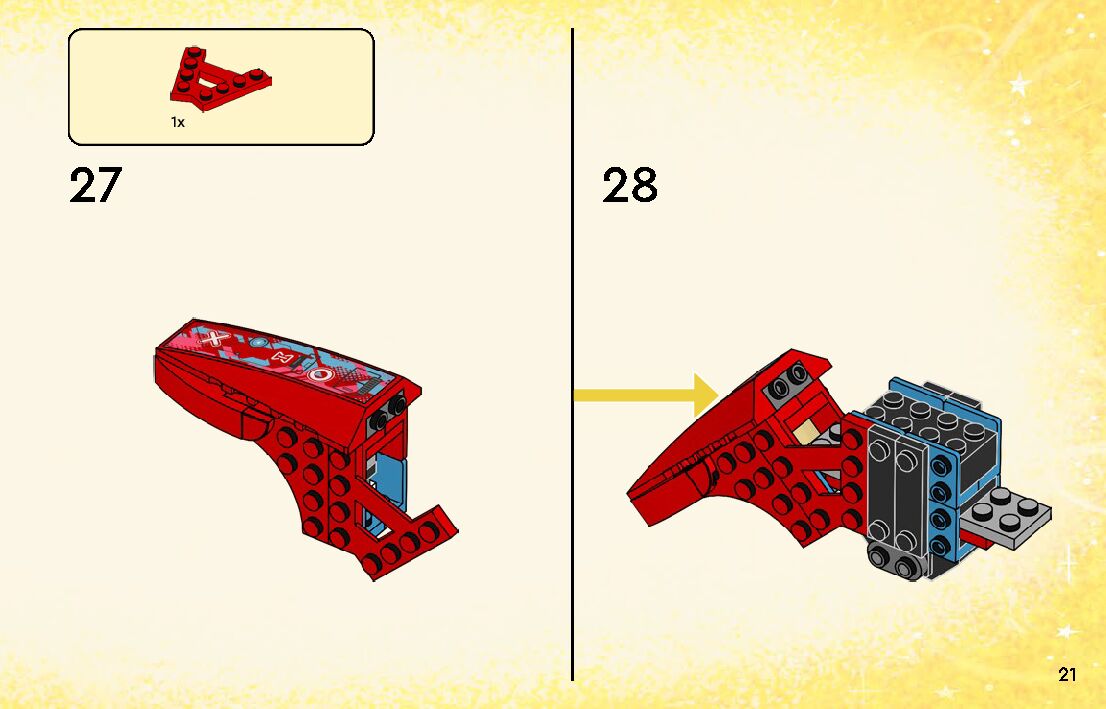 1x

27

28

21