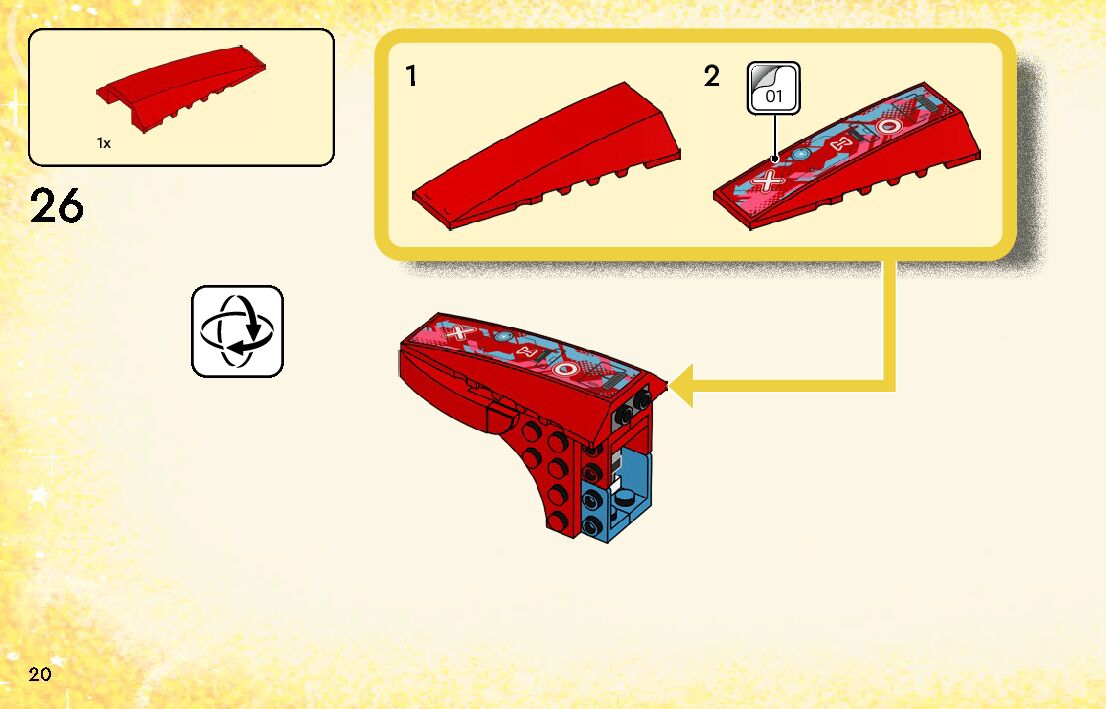 1x

26

1

2

01

20