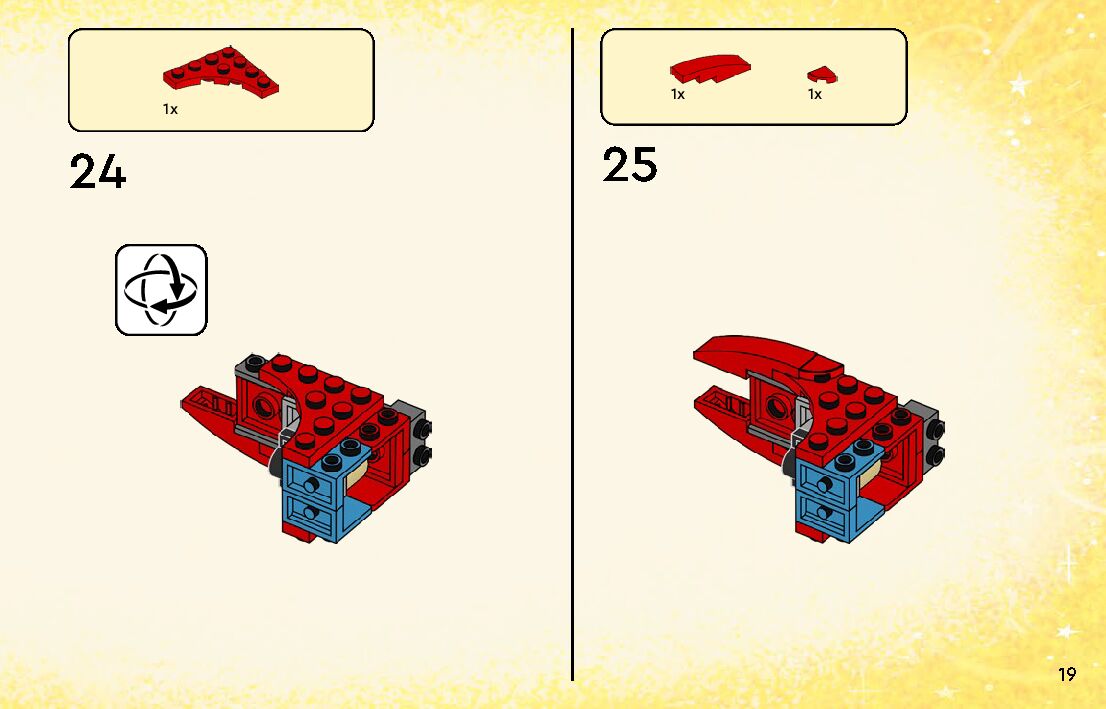 1x

24

1x

1x

25

19