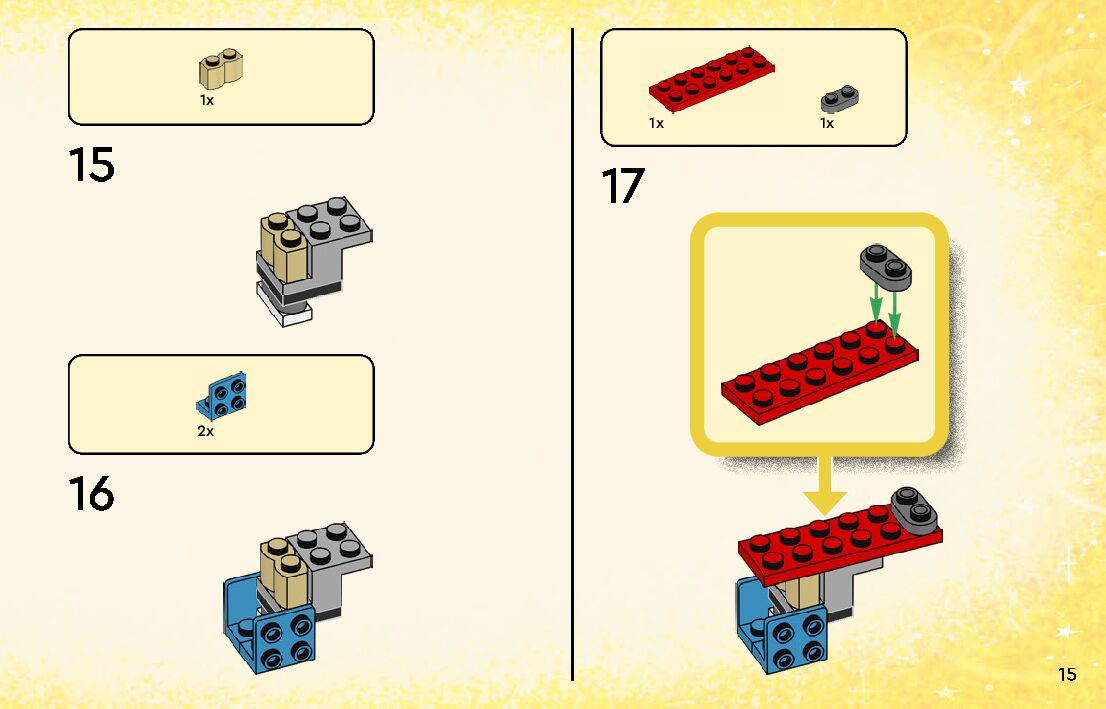 1x

15

2x

16

1x 1x

17

15