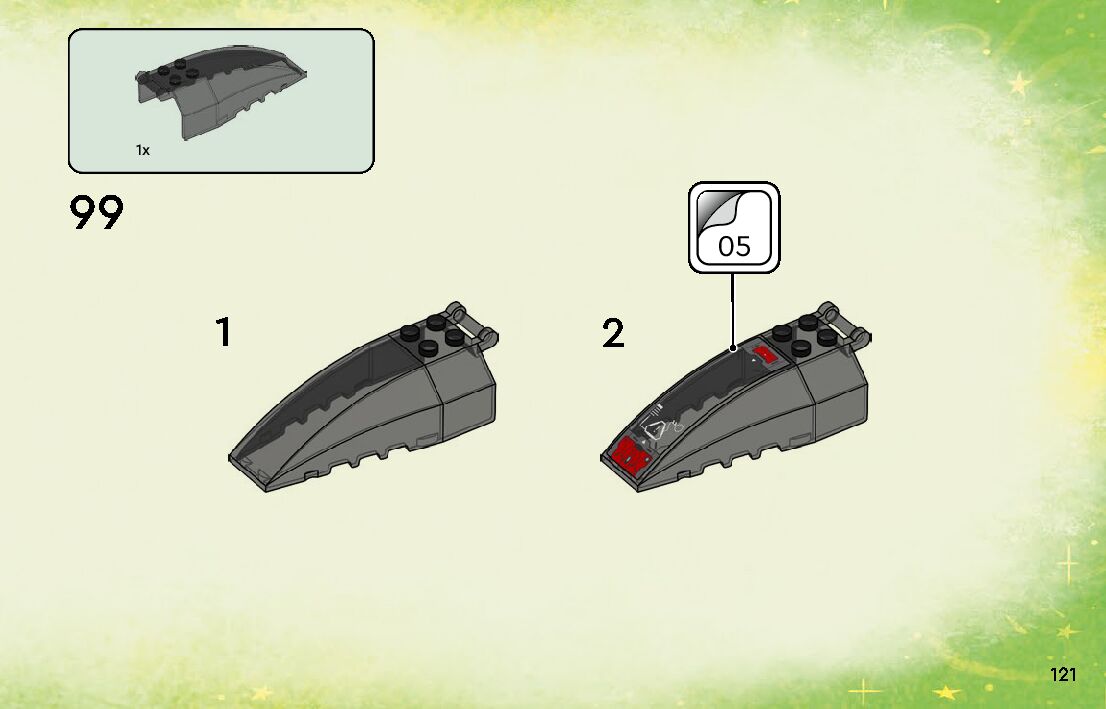 1x

99

1

05

2

121