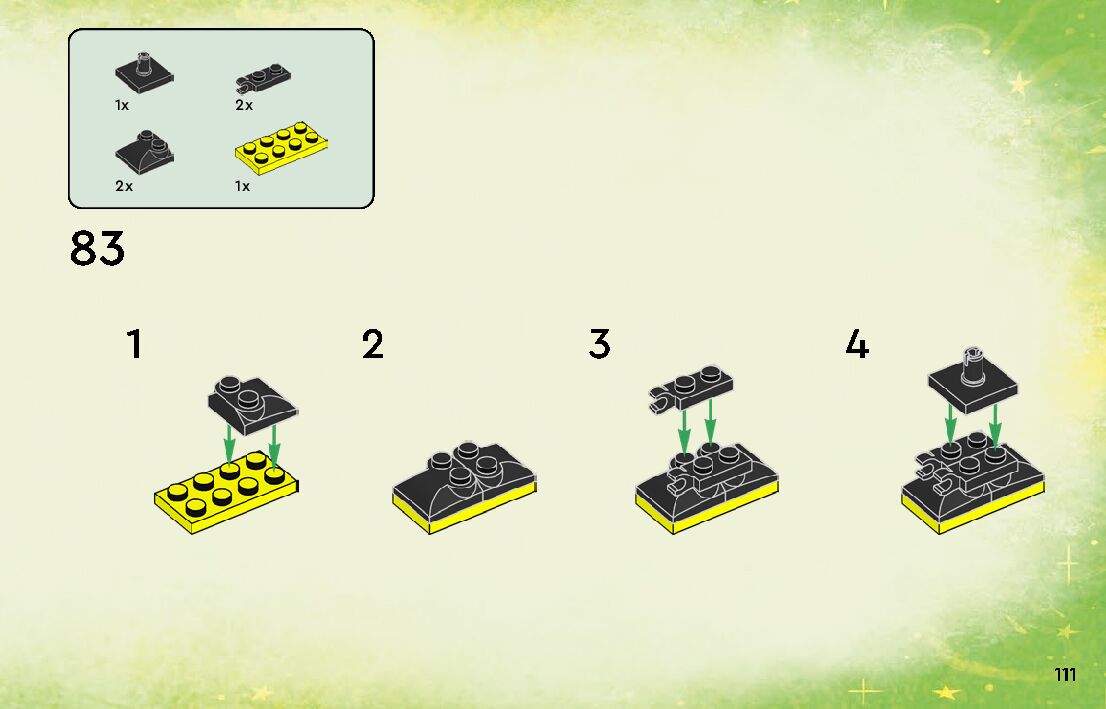 1x

2x

2x

1x

83

1

2

3

4

111