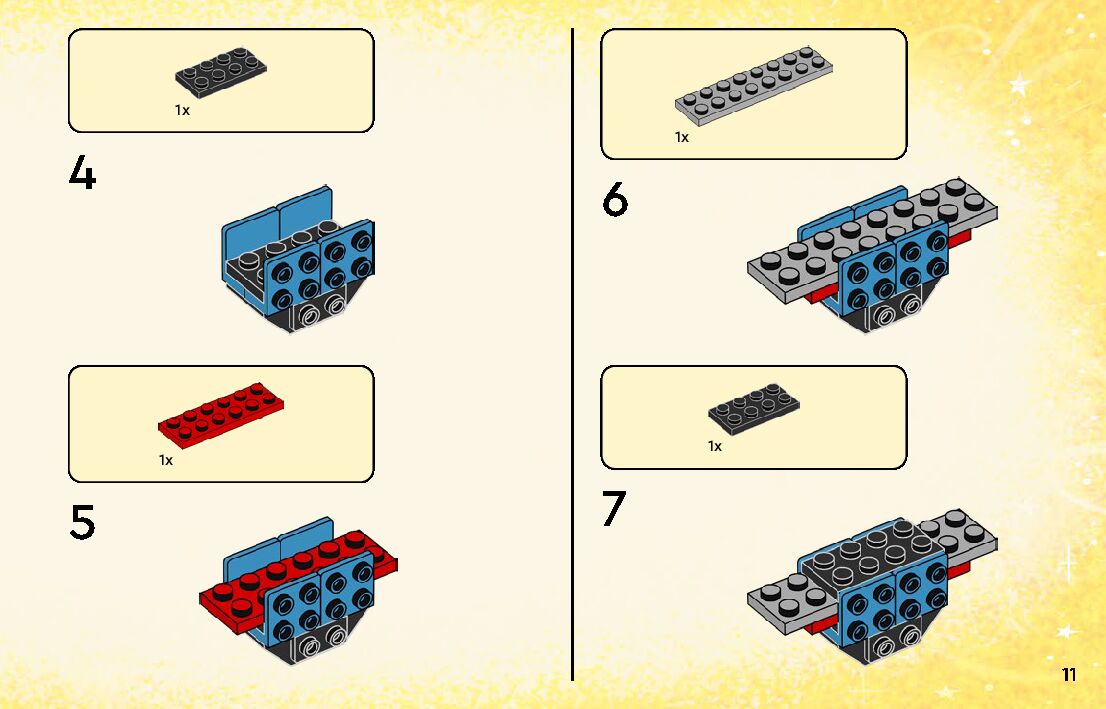 1x

4

1x

5

1x

6

1x

7

11