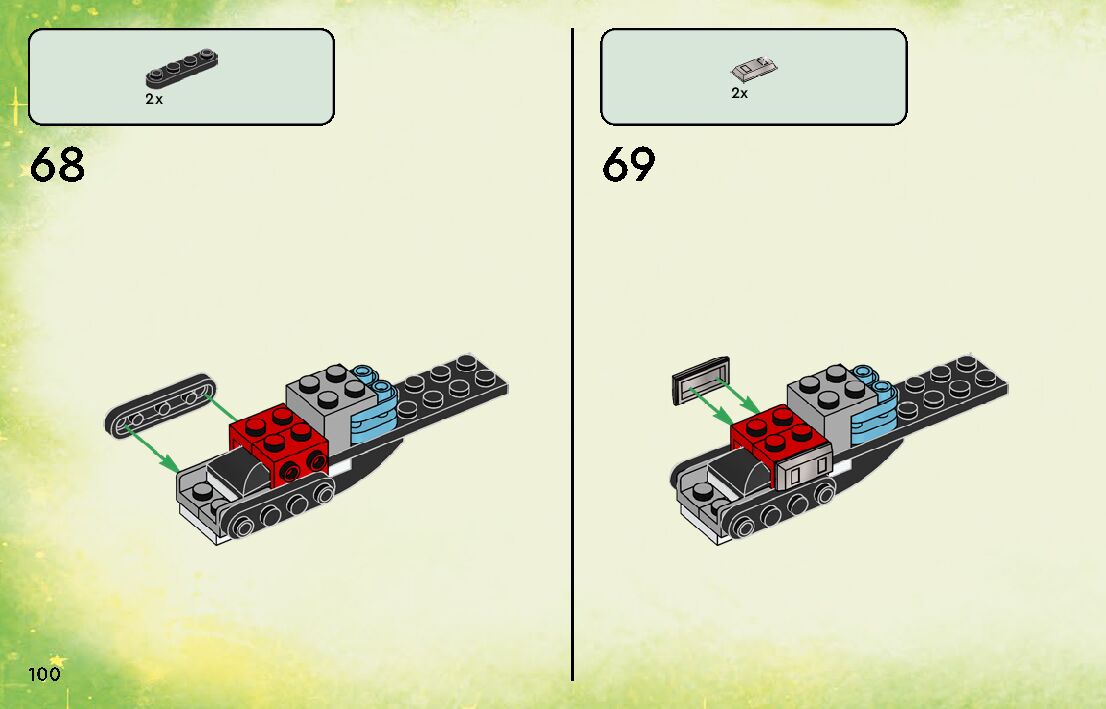 2x

68

2x

69

100