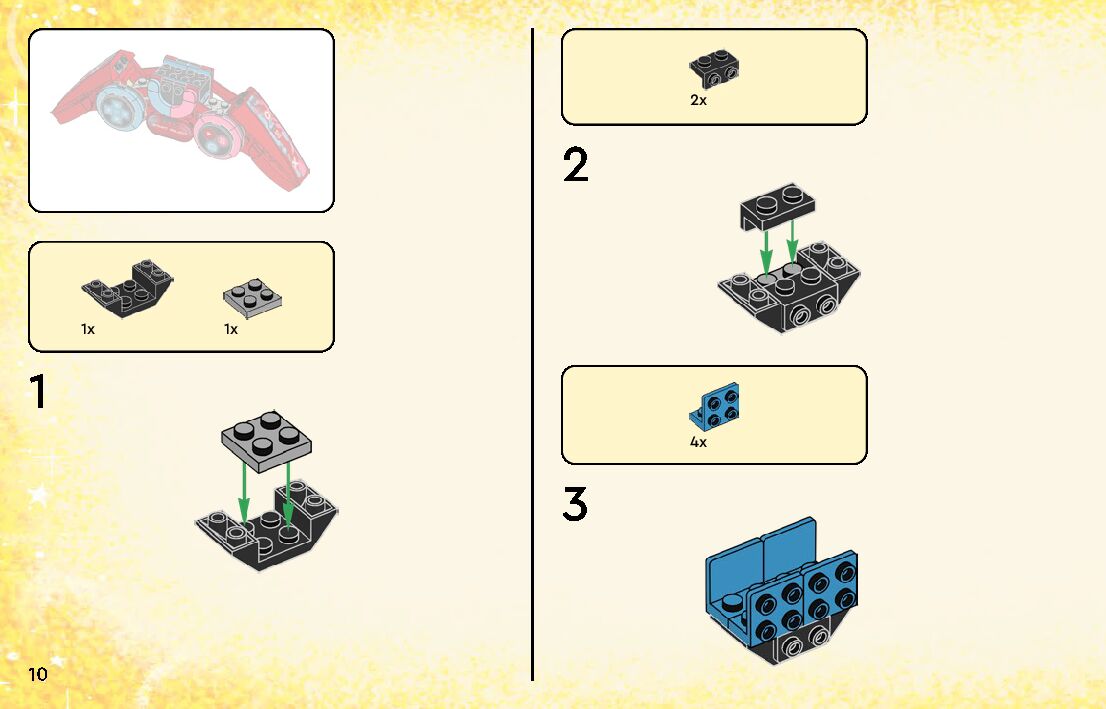 1x

1x

1

10

2x

2

4x

3