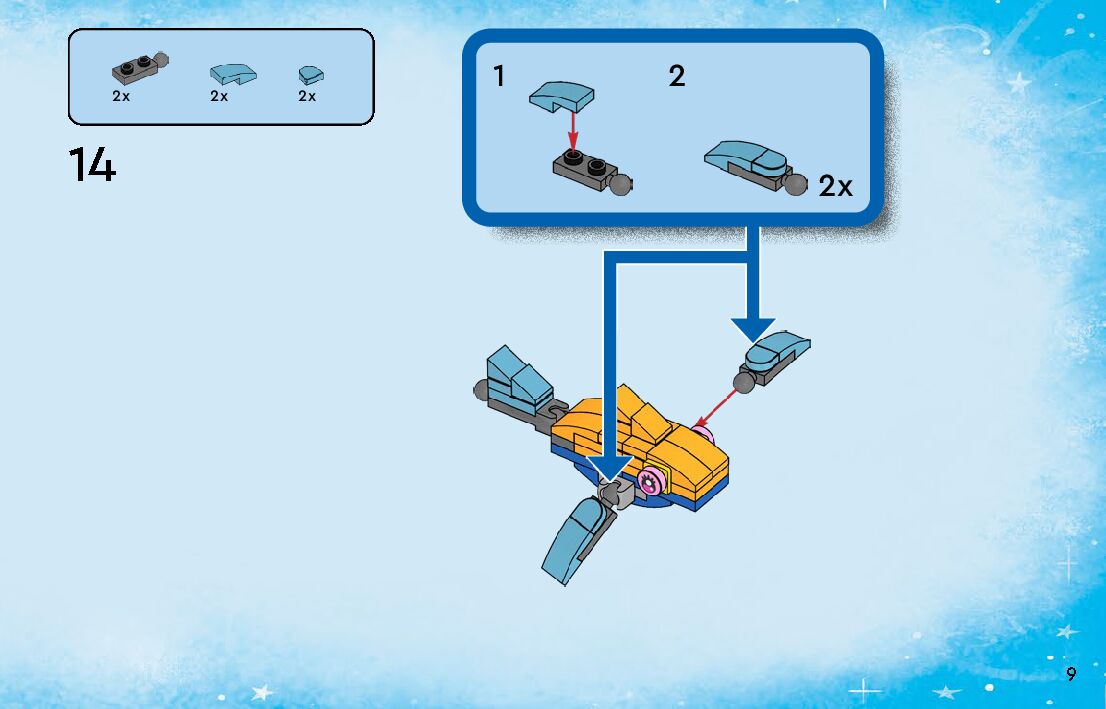 2x 2x 2x

14

1

2

2x

9