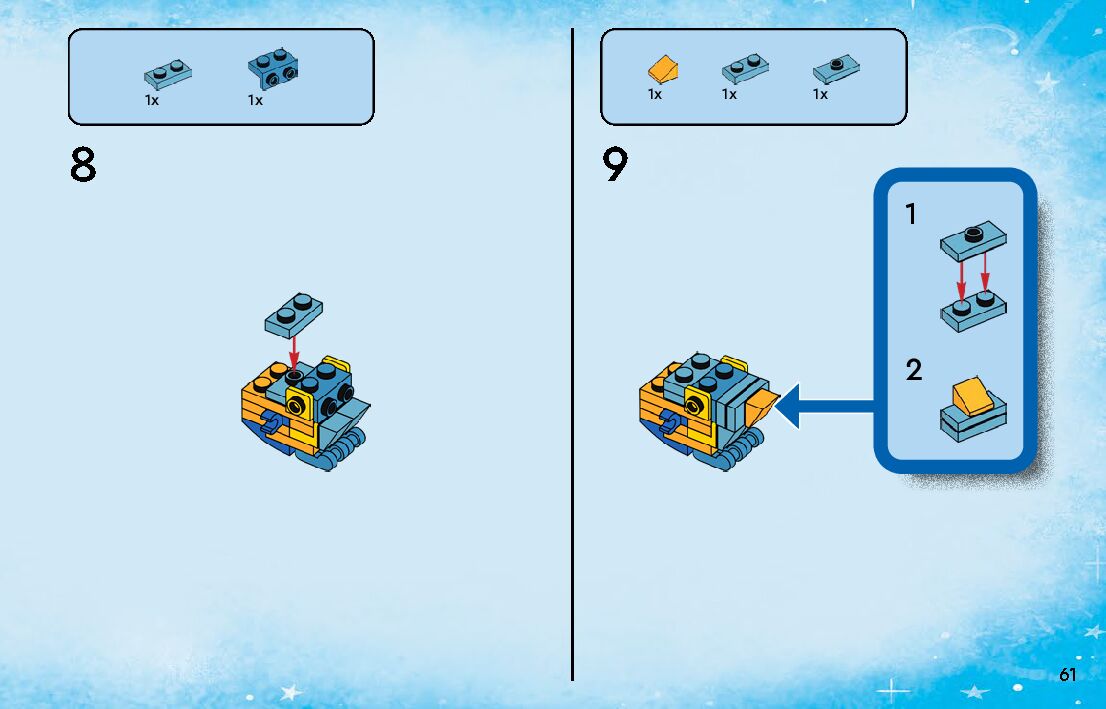 1x 1x

8

1x 1x 1x

9

1

2

61