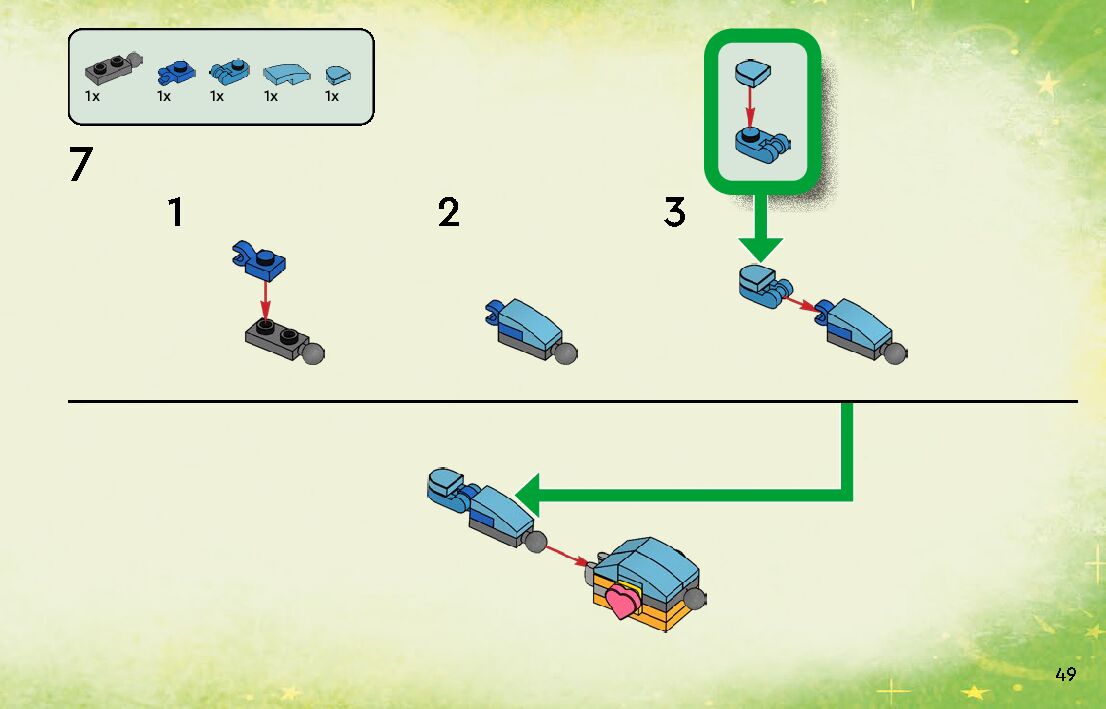 1x 1x 1x 1x 1x

7

1

2

3

49