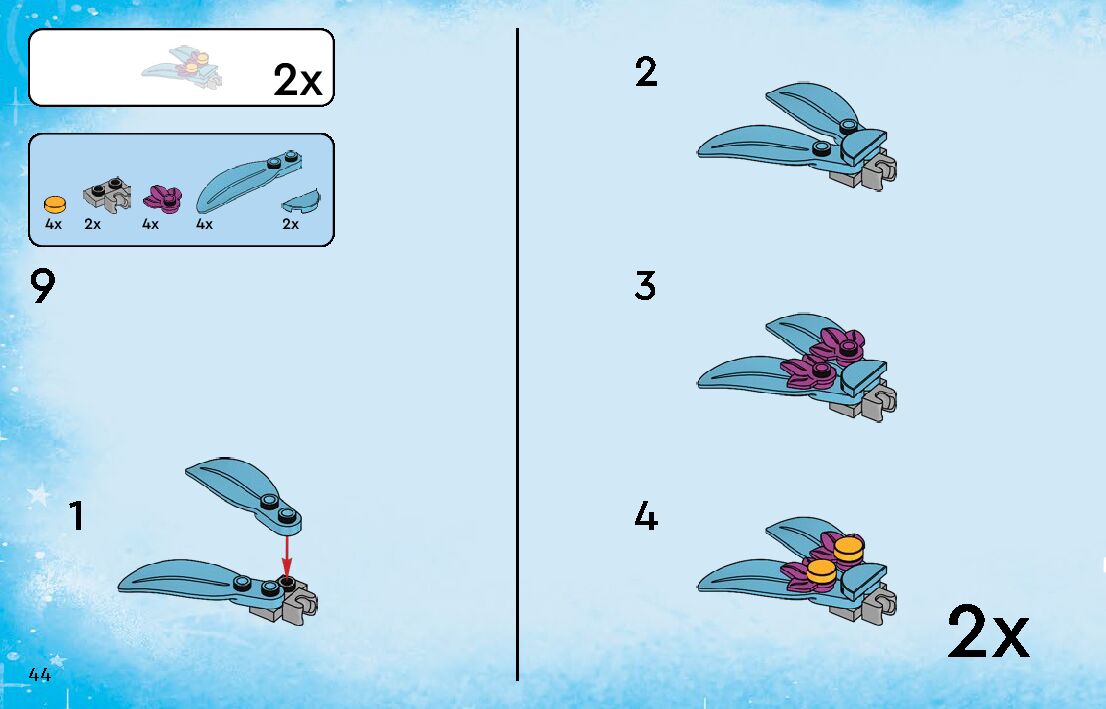 2x

4x 2x 4x 4x 2x

9

1

2

3

4

2x

44