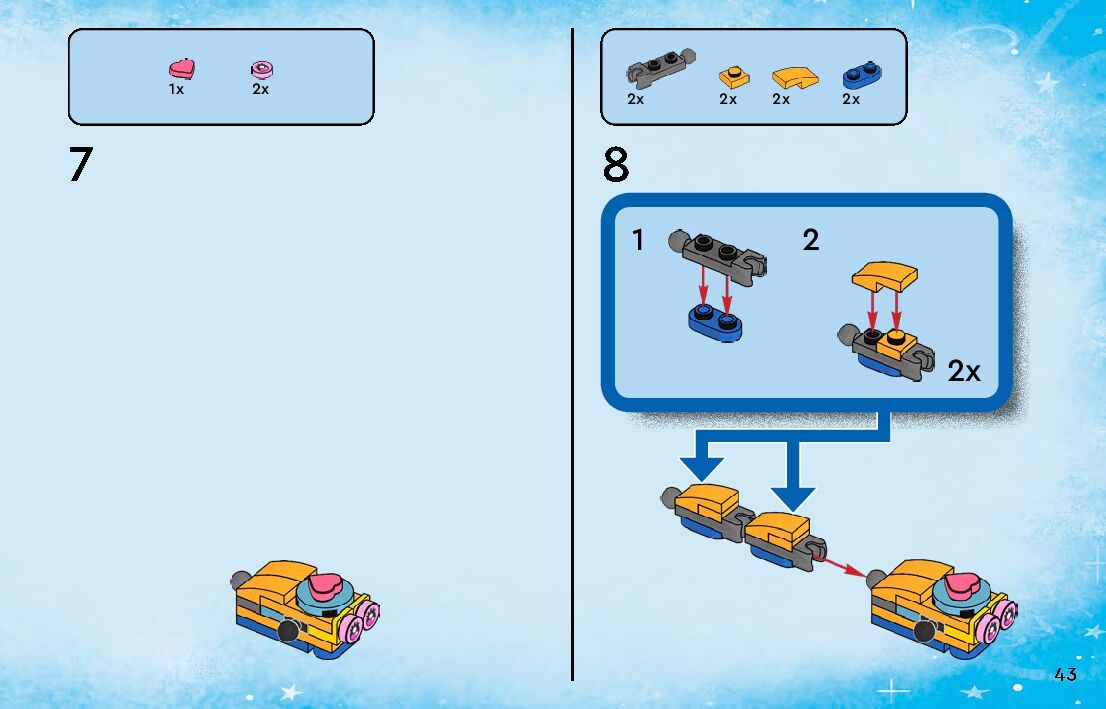 1x 2x

7

2x 2x 2x 2x

8

1

2

2x

43