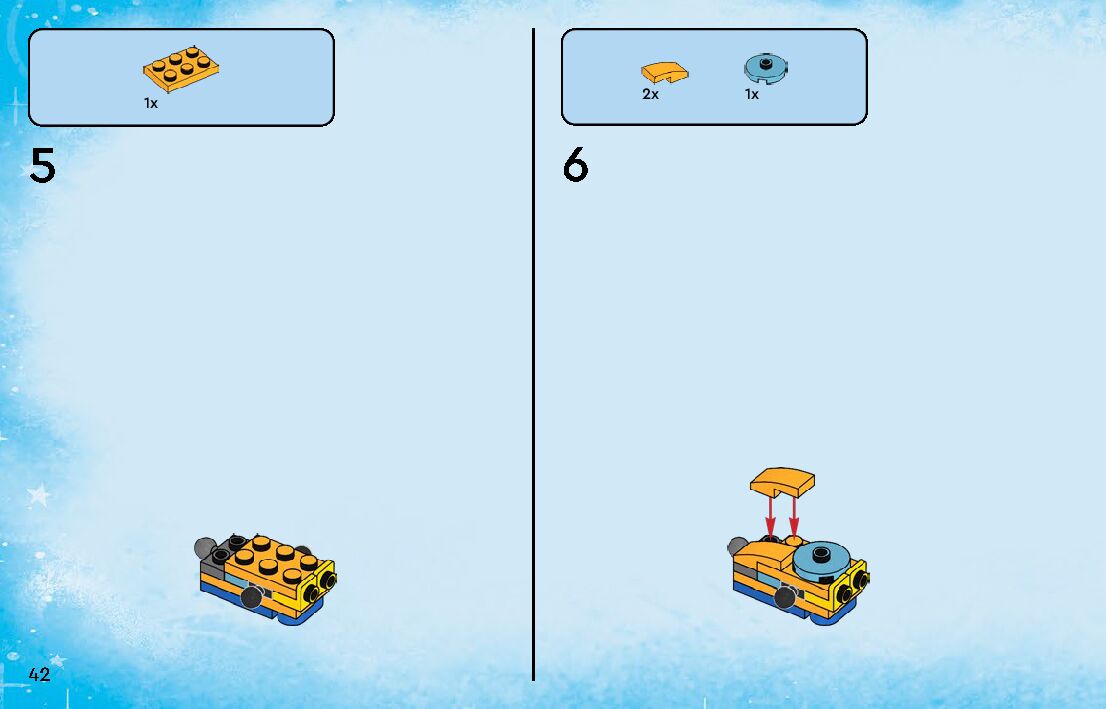 1x

5

2x 1x

6

42