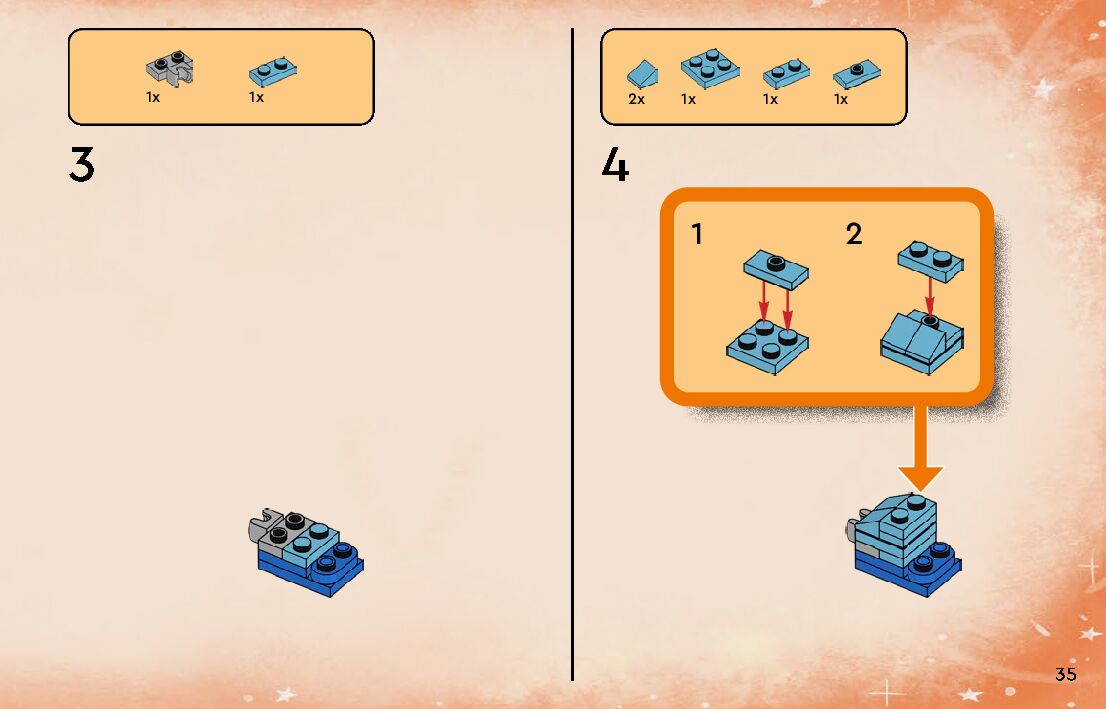 1x 1x

3

2x 1x 1x 1x

4

1

2

35