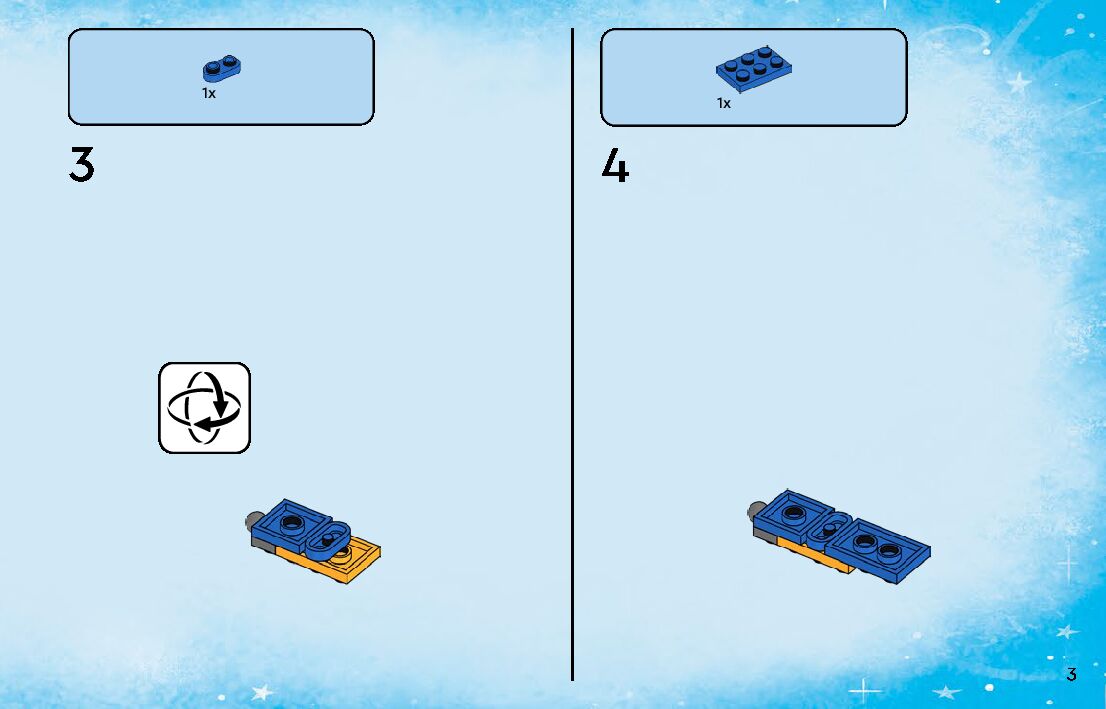 1x

3

1x

4

3