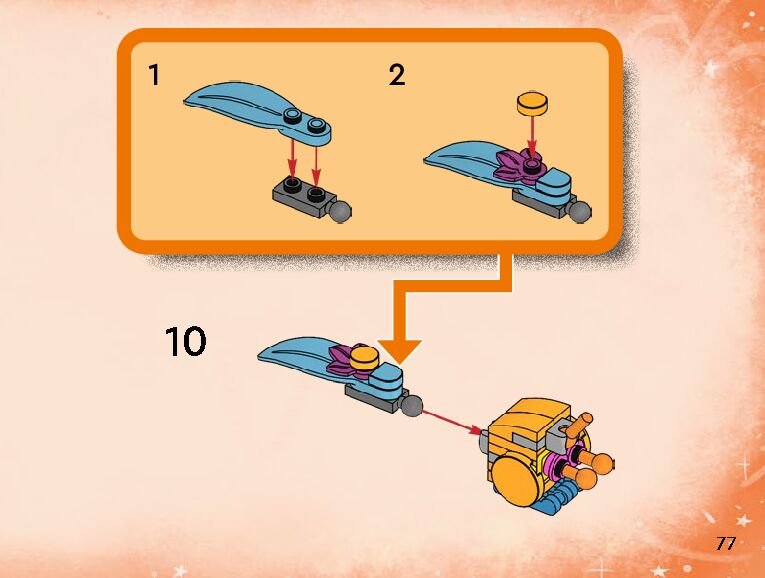 1

2

10

77