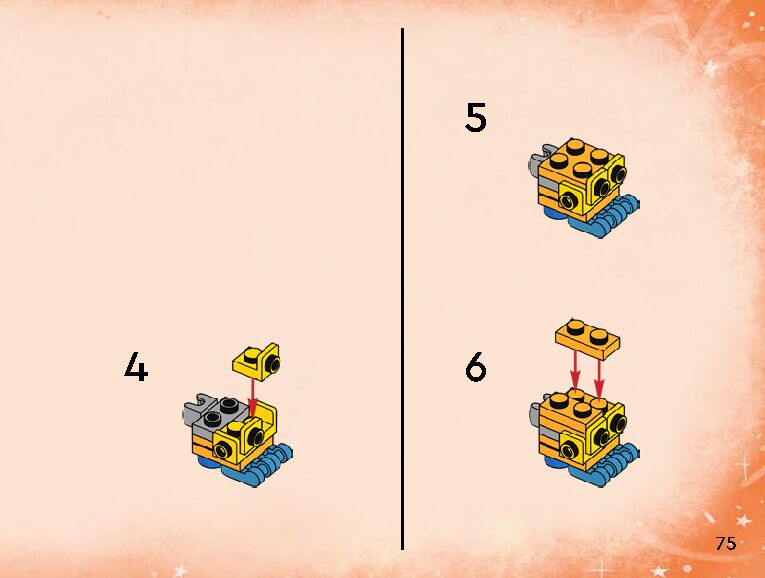 4

5

6

75