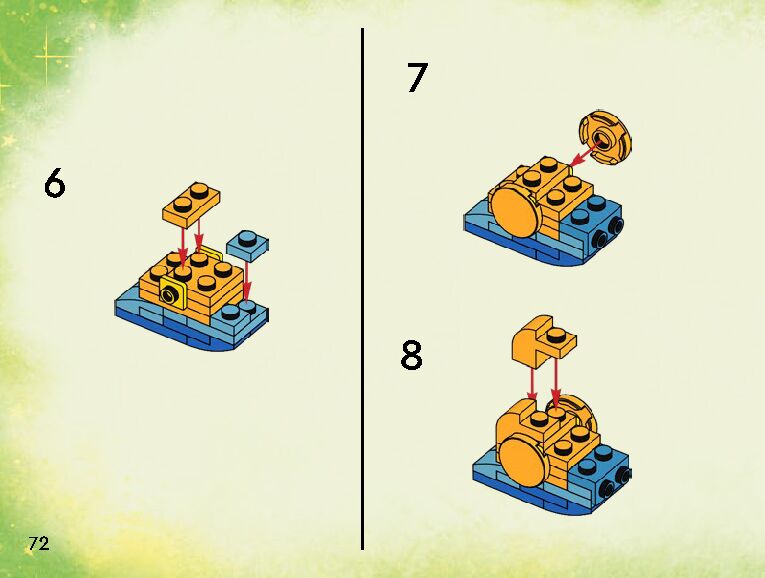 6

7

8

72