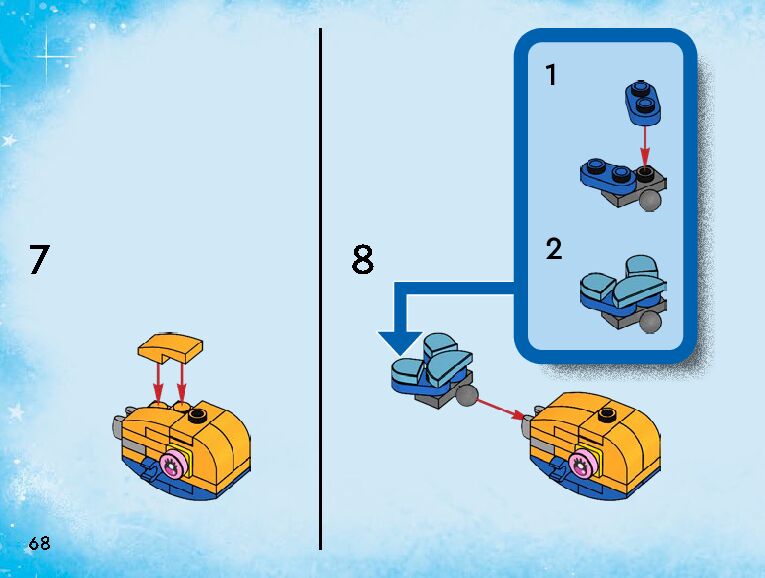 7

8

1

2

68