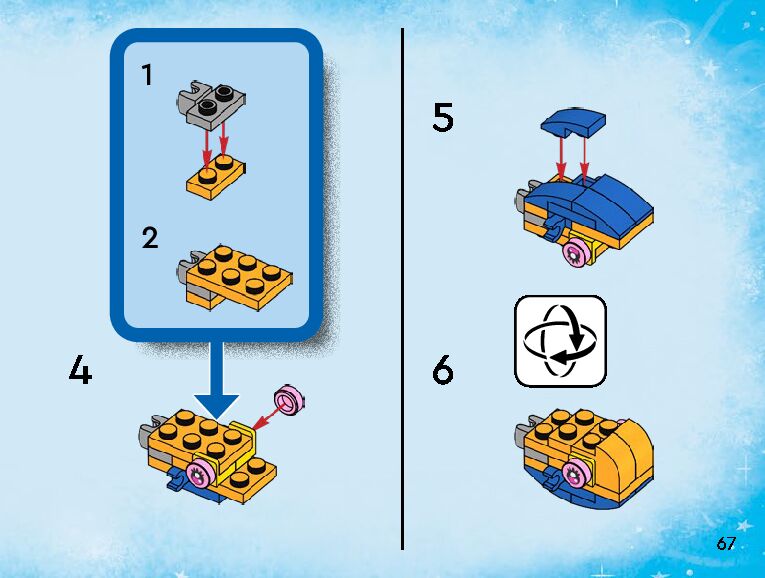 1

2

4

5

6

67