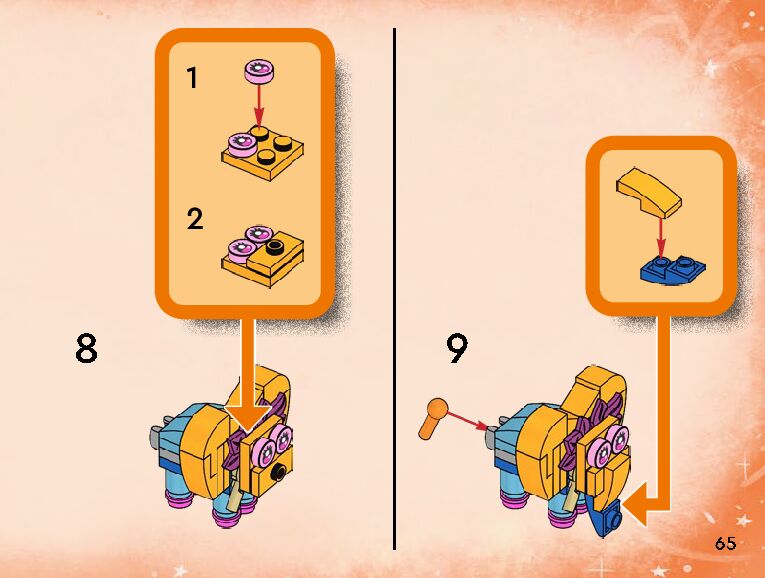 1

2

8

9

65