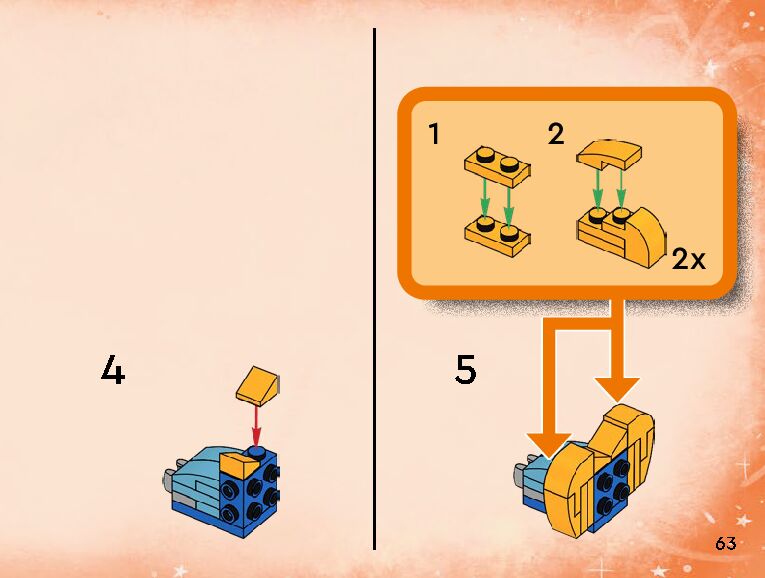 4

1

2

2x

5

63