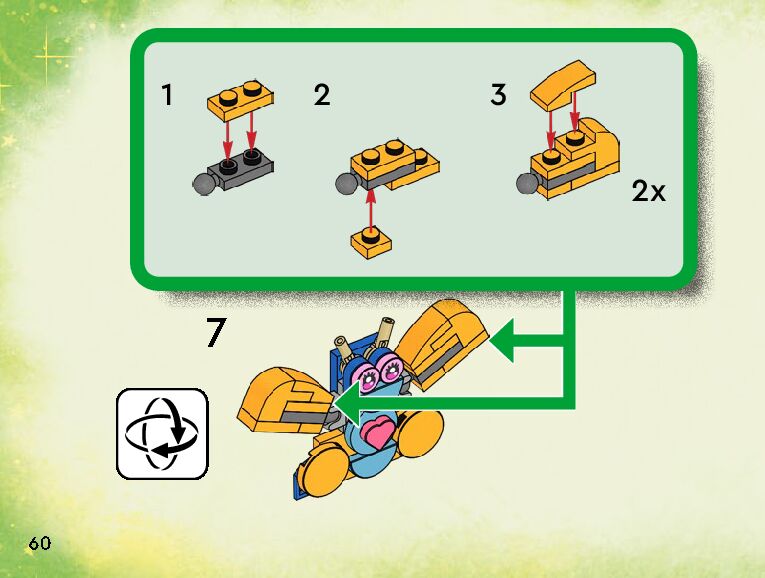 1

2

3

2x

7

60