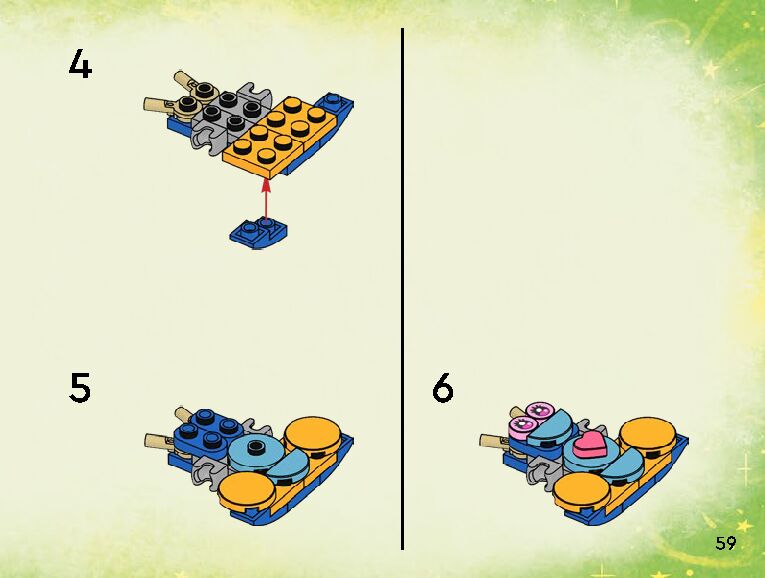 4

5

6

59