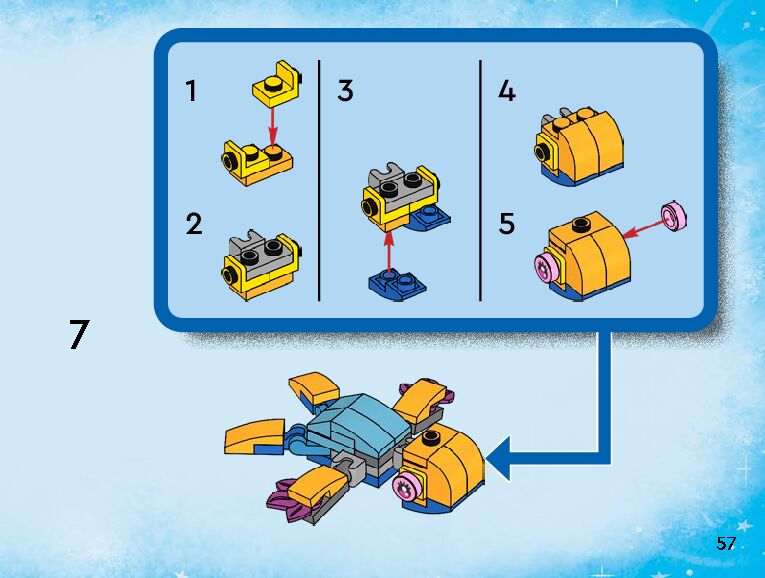 1

2

3

4

5

7

57